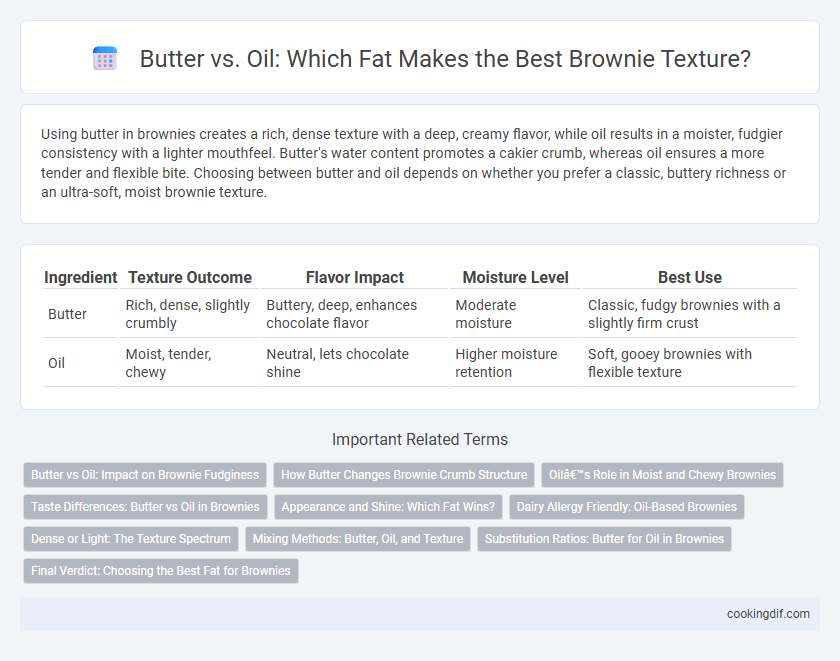 Butter vs. Oil: Which Fat Makes the Best Brownie Texture?

Using butter in brownies creates a rich, dense texture with a deep, creamy flavor, while oil results in a moister, fudgier consistency with a lighter mouthfeel. Butter's water content promotes a cakier crumb, whereas oil ensures a more tender and flexible bite. Choosing between butter and oil depends on whether you prefer a classic, buttery richness or an ultra-soft, moist brownie texture.

| Ingredient | Texture Outcome | Flavor Impact | Moisture Level | Best Use |
|---|---|---|---|---|
| Butter | Rich, dense, slightly crumbly | Buttery, deep, enhances chocolate flavor | Moderate moisture | Classic, fudgy brownies with a slightly firm crust |
| Oil | Moist, tender, chewy | Neutral, lets chocolate shine | Higher moisture retention | Soft, gooey brownies with flexible texture |

Important Related Terms

Butter vs Oil: Impact on Brownie Fudginess
How Butter Changes Brownie Crumb Structure
Oilâ€™s Role in Moist and Chewy Brownies
Taste Differences: Butter vs Oil in Brownies
Appearance and Shine: Which Fat Wins?
Dairy Allergy Friendly: Oil-Based Brownies
Dense or Light: The Texture Spectrum
Mixing Methods: Butter, Oil, and Texture
Substitution Ratios: Butter for Oil in Brownies
Final Verdict: Choosing the Best Fat for Brownies

cookingdif.com