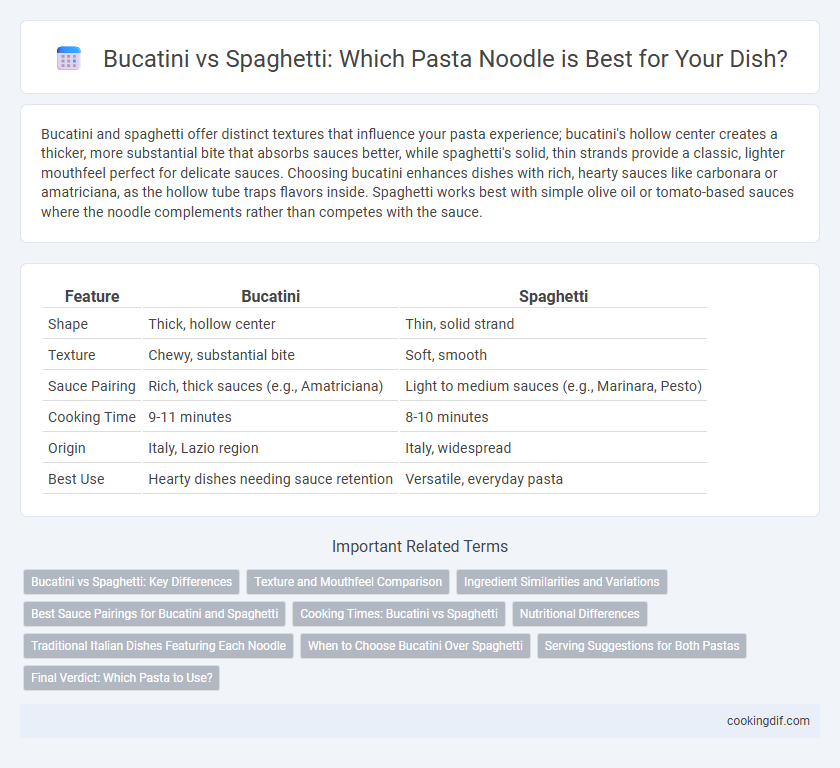 Bucatini vs Spaghetti: Which Pasta Noodle is Best for Your Dish?

Bucatini and spaghetti offer distinct textures that influence your pasta experience; bucatini's hollow center creates a thicker, more substantial bite that absorbs sauces better, while spaghetti's solid, thin strands provide a classic, lighter mouthfeel perfect for delicate sauces. Choosing bucatini enhances dishes with rich, hearty sauces like carbonara or amatriciana, as the hollow tube traps flavors inside. Spaghetti works best with simple olive oil or tomato-based sauces where the noodle complements rather than competes with the sauce.

| Feature | Bucatini | Spaghetti |
|---|---|---|
| Shape | Thick, hollow center | Thin, solid strand |
| Texture | Chewy, substantial bite | Soft, smooth |
| Sauce Pairing | Rich, thick sauces (e.g., Amatriciana) | Light to medium sauces (e.g., Marinara, Pesto) |
| Cooking Time | 9-11 minutes | 8-10 minutes |
| Origin | Italy, Lazio region | Italy, widespread |
| Best Use | Hearty dishes needing sauce retention | Versatile, everyday pasta |

Important Related Terms

Bucatini vs Spaghetti: Key Differences
Texture and Mouthfeel Comparison
Ingredient Similarities and Variations
Best Sauce Pairings for Bucatini and Spaghetti
Cooking Times: Bucatini vs Spaghetti
Nutritional Differences
Traditional Italian Dishes Featuring Each Noodle
When to Choose Bucatini Over Spaghetti
Serving Suggestions for Both Pastas
Final Verdict: Which Pasta to Use?

cookingdif.com