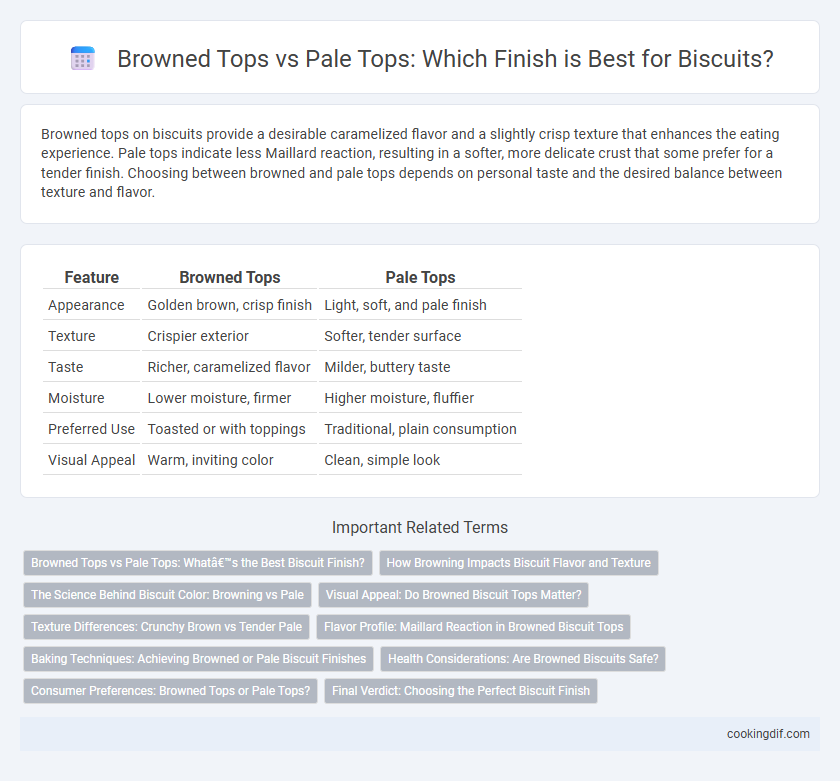 Browned Tops vs Pale Tops: Which Finish is Best for Biscuits?

Browned tops on biscuits provide a desirable caramelized flavor and a slightly crisp texture that enhances the eating experience. Pale tops indicate less Maillard reaction, resulting in a softer, more delicate crust that some prefer for a tender finish. Choosing between browned and pale tops depends on personal taste and the desired balance between texture and flavor.

| Feature | Browned Tops | Pale Tops |
|---|---|---|
| Appearance | Golden brown, crisp finish | Light, soft, and pale finish |
| Texture | Crispier exterior | Softer, tender surface |
| Taste | Richer, caramelized flavor | Milder, buttery taste |
| Moisture | Lower moisture, firmer | Higher moisture, fluffier |
| Preferred Use | Toasted or with toppings | Traditional, plain consumption |
| Visual Appeal | Warm, inviting color | Clean, simple look |

Important Related Terms

Browned Tops vs Pale Tops: Whatâ€™s the Best Biscuit Finish?

How Browning Impacts Biscuit Flavor and Texture

The Science Behind Biscuit Color: Browning vs Pale

Visual Appeal: Do Browned Biscuit Tops Matter?

Texture Differences: Crunchy Brown vs Tender Pale

Flavor Profile: Maillard Reaction in Browned Biscuit Tops

Baking Techniques: Achieving Browned or Pale Biscuit Finishes

Health Considerations: Are Browned Biscuits Safe?

Consumer Preferences: Browned Tops or Pale Tops?

Final Verdict: Choosing the Perfect Biscuit Finish

cookingdif.com