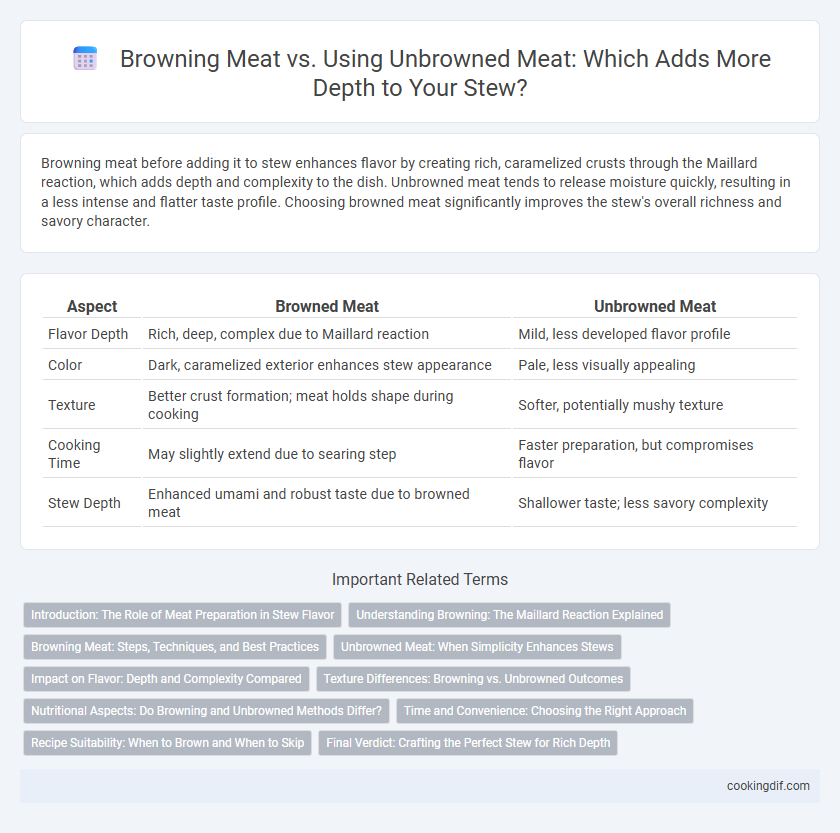 Browning Meat vs. Using Unbrowned Meat: Which Adds More Depth to Your Stew?

Browning meat before adding it to stew enhances flavor by creating rich, caramelized crusts through the Maillard reaction, which adds depth and complexity to the dish. Unbrowned meat tends to release moisture quickly, resulting in a less intense and flatter taste profile. Choosing browned meat significantly improves the stew's overall richness and savory character.

| Aspect | Browned Meat | Unbrowned Meat |
|---|---|---|
| Flavor Depth | Rich, deep, complex due to Maillard reaction | Mild, less developed flavor profile |
| Color | Dark, caramelized exterior enhances stew appearance | Pale, less visually appealing |
| Texture | Better crust formation; meat holds shape during cooking | Softer, potentially mushy texture |
| Cooking Time | May slightly extend due to searing step | Faster preparation, but compromises flavor |
| Stew Depth | Enhanced umami and robust taste due to browned meat | Shallower taste; less savory complexity |

Important Related Terms

Introduction: The Role of Meat Preparation in Stew Flavor
Understanding Browning: The Maillard Reaction Explained
Browning Meat: Steps, Techniques, and Best Practices
Unbrowned Meat: When Simplicity Enhances Stews
Impact on Flavor: Depth and Complexity Compared
Texture Differences: Browning vs. Unbrowned Outcomes
Nutritional Aspects: Do Browning and Unbrowned Methods Differ?
Time and Convenience: Choosing the Right Approach
Recipe Suitability: When to Brown and When to Skip
Final Verdict: Crafting the Perfect Stew for Rich Depth

cookingdif.com