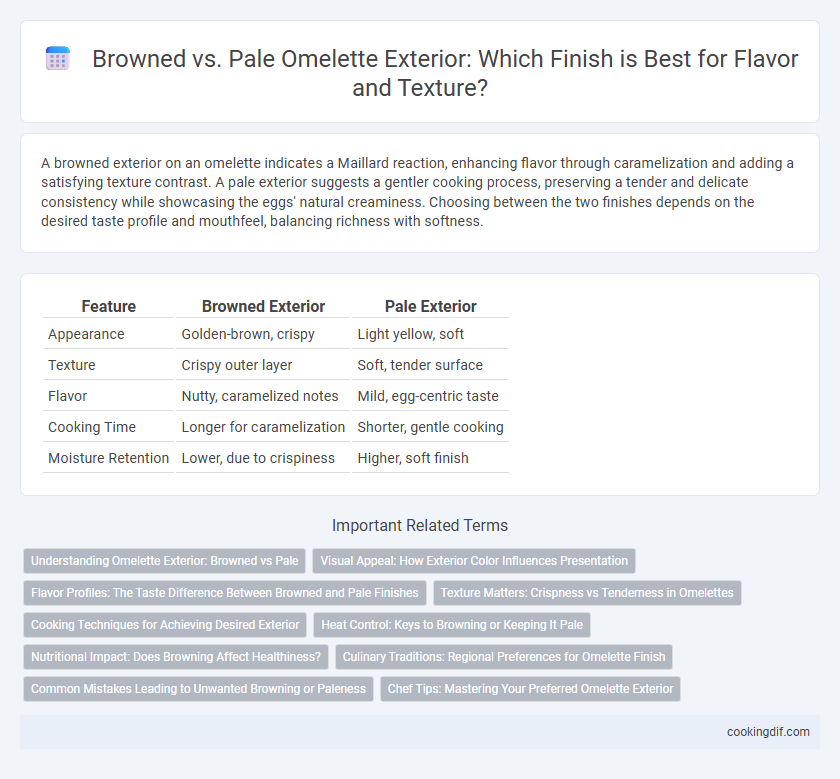 Browned vs. Pale Omelette Exterior: Which Finish is Best for Flavor and Texture?

A browned exterior on an omelette indicates a Maillard reaction, enhancing flavor through caramelization and adding a satisfying texture contrast. A pale exterior suggests a gentler cooking process, preserving a tender and delicate consistency while showcasing the eggs' natural creaminess. Choosing between the two finishes depends on the desired taste profile and mouthfeel, balancing richness with softness.

| Feature | Browned Exterior | Pale Exterior |
|---|---|---|
| Appearance | Golden-brown, crispy | Light yellow, soft |
| Texture | Crispy outer layer | Soft, tender surface |
| Flavor | Nutty, caramelized notes | Mild, egg-centric taste |
| Cooking Time | Longer for caramelization | Shorter, gentle cooking |
| Moisture Retention | Lower, due to crispiness | Higher, soft finish |

Important Related Terms

Understanding Omelette Exterior: Browned vs Pale
Visual Appeal: How Exterior Color Influences Presentation
Flavor Profiles: The Taste Difference Between Browned and Pale Finishes
Texture Matters: Crispness vs Tenderness in Omelettes
Cooking Techniques for Achieving Desired Exterior
Heat Control: Keys to Browning or Keeping It Pale
Nutritional Impact: Does Browning Affect Healthiness?
Culinary Traditions: Regional Preferences for Omelette Finish
Common Mistakes Leading to Unwanted Browning or Paleness
Chef Tips: Mastering Your Preferred Omelette Exterior

cookingdif.com