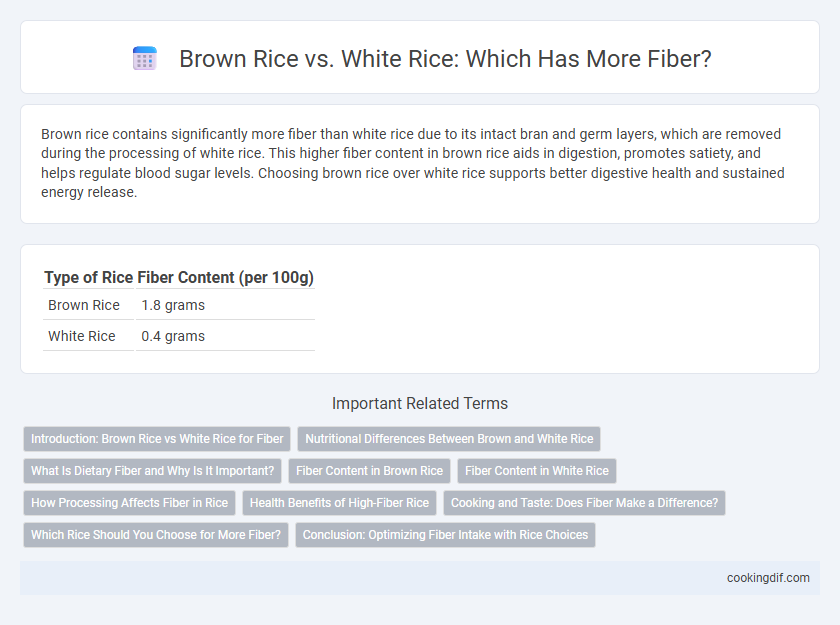 Brown Rice vs. White Rice: Which Has More Fiber?

Brown rice contains significantly more fiber than white rice due to its intact bran and germ layers, which are removed during the processing of white rice. This higher fiber content in brown rice aids in digestion, promotes satiety, and helps regulate blood sugar levels. Choosing brown rice over white rice supports better digestive health and sustained energy release.

| Type of Rice | Fiber Content (per 100g) |
|---|---|
| Brown Rice | 1.8 grams |
| White Rice | 0.4 grams |

Important Related Terms

Introduction: Brown Rice vs White Rice for Fiber
Nutritional Differences Between Brown and White Rice
What Is Dietary Fiber and Why Is It Important?
Fiber Content in Brown Rice
Fiber Content in White Rice
How Processing Affects Fiber in Rice
Health Benefits of High-Fiber Rice
Cooking and Taste: Does Fiber Make a Difference?
Which Rice Should You Choose for More Fiber?
Conclusion: Optimizing Fiber Intake with Rice Choices

cookingdif.com