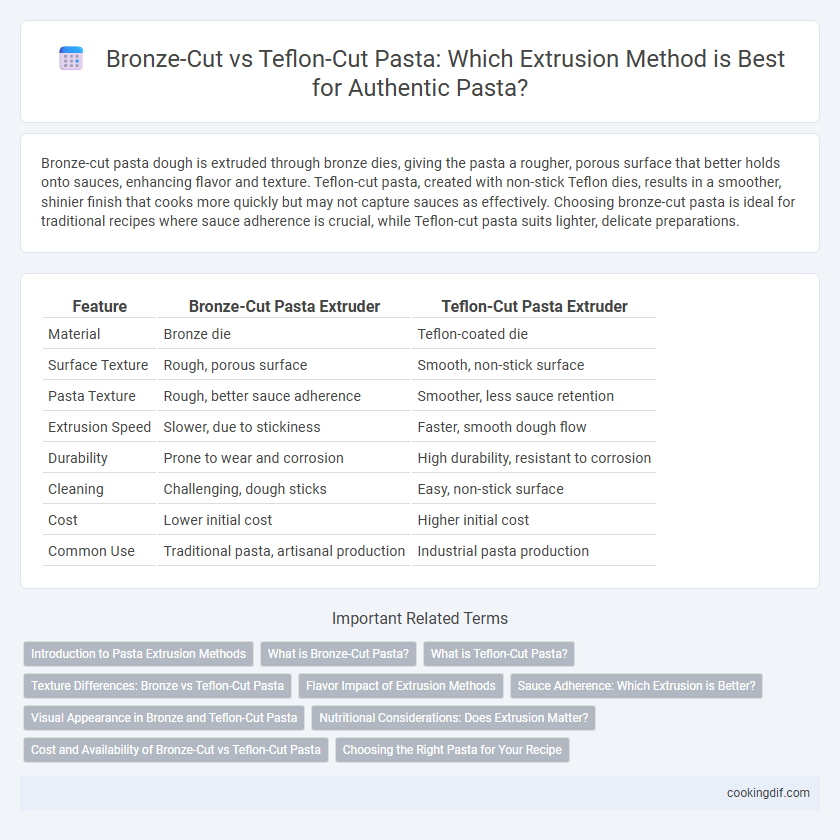 Bronze-Cut vs Teflon-Cut Pasta: Which Extrusion Method is Best for Authentic Pasta?

Bronze-cut pasta dough is extruded through bronze dies, giving the pasta a rougher, porous surface that better holds onto sauces, enhancing flavor and texture. Teflon-cut pasta, created with non-stick Teflon dies, results in a smoother, shinier finish that cooks more quickly but may not capture sauces as effectively. Choosing bronze-cut pasta is ideal for traditional recipes where sauce adherence is crucial, while Teflon-cut pasta suits lighter, delicate preparations.

| Feature | Bronze-Cut Pasta Extruder | Teflon-Cut Pasta Extruder |
|---|---|---|
| Material | Bronze die | Teflon-coated die |
| Surface Texture | Rough, porous surface | Smooth, non-stick surface |
| Pasta Texture | Rough, better sauce adherence | Smoother, less sauce retention |
| Extrusion Speed | Slower, due to stickiness | Faster, smooth dough flow |
| Durability | Prone to wear and corrosion | High durability, resistant to corrosion |
| Cleaning | Challenging, dough sticks | Easy, non-stick surface |
| Cost | Lower initial cost | Higher initial cost |
| Common Use | Traditional pasta, artisanal production | Industrial pasta production |

Important Related Terms

Introduction to Pasta Extrusion Methods
What is Bronze-Cut Pasta?
What is Teflon-Cut Pasta?
Texture Differences: Bronze vs Teflon-Cut Pasta
Flavor Impact of Extrusion Methods
Sauce Adherence: Which Extrusion is Better?
Visual Appearance in Bronze and Teflon-Cut Pasta
Nutritional Considerations: Does Extrusion Matter?
Cost and Availability of Bronze-Cut vs Teflon-Cut Pasta
Choosing the Right Pasta for Your Recipe

cookingdif.com