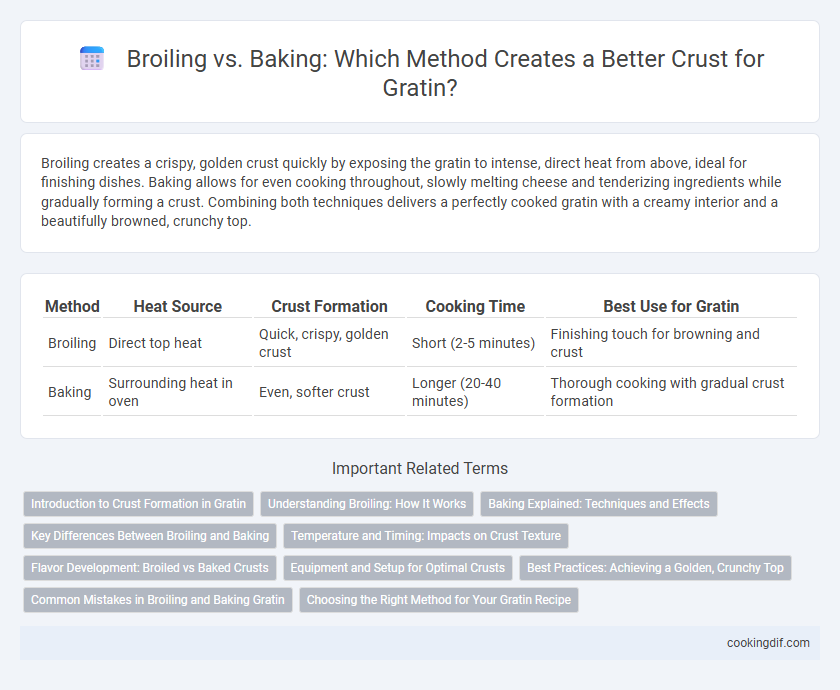 Broiling vs. Baking: Which Method Creates a Better Crust for Gratin?

Broiling creates a crispy, golden crust quickly by exposing the gratin to intense, direct heat from above, ideal for finishing dishes. Baking allows for even cooking throughout, slowly melting cheese and tenderizing ingredients while gradually forming a crust. Combining both techniques delivers a perfectly cooked gratin with a creamy interior and a beautifully browned, crunchy top.

| Method | Heat Source | Crust Formation | Cooking Time | Best Use for Gratin |
|---|---|---|---|---|
| Broiling | Direct top heat | Quick, crispy, golden crust | Short (2-5 minutes) | Finishing touch for browning and crust |
| Baking | Surrounding heat in oven | Even, softer crust | Longer (20-40 minutes) | Thorough cooking with gradual crust formation |

Important Related Terms

Introduction to Crust Formation in Gratin
Understanding Broiling: How It Works
Baking Explained: Techniques and Effects
Key Differences Between Broiling and Baking
Temperature and Timing: Impacts on Crust Texture
Flavor Development: Broiled vs Baked Crusts
Equipment and Setup for Optimal Crusts
Best Practices: Achieving a Golden, Crunchy Top
Common Mistakes in Broiling and Baking Gratin
Choosing the Right Method for Your Gratin Recipe

cookingdif.com