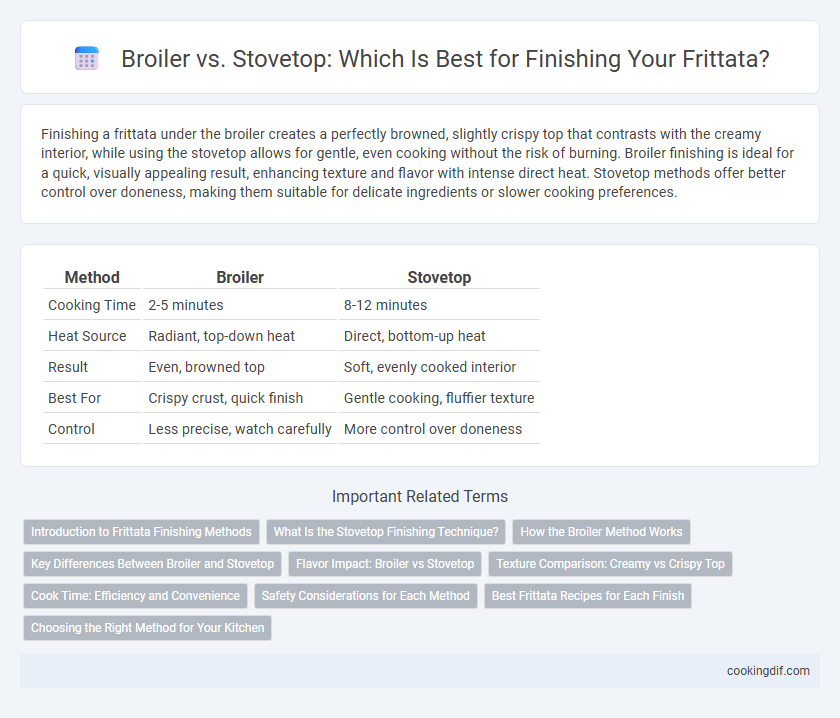 Broiler vs. Stovetop: Which Is Best for Finishing Your Frittata?

Finishing a frittata under the broiler creates a perfectly browned, slightly crispy top that contrasts with the creamy interior, while using the stovetop allows for gentle, even cooking without the risk of burning. Broiler finishing is ideal for a quick, visually appealing result, enhancing texture and flavor with intense direct heat. Stovetop methods offer better control over doneness, making them suitable for delicate ingredients or slower cooking preferences.

| Method | Broiler | Stovetop |
|---|---|---|
| Cooking Time | 2-5 minutes | 8-12 minutes |
| Heat Source | Radiant, top-down heat | Direct, bottom-up heat |
| Result | Even, browned top | Soft, evenly cooked interior |
| Best For | Crispy crust, quick finish | Gentle cooking, fluffier texture |
| Control | Less precise, watch carefully | More control over doneness |

Important Related Terms

Introduction to Frittata Finishing Methods

What Is the Stovetop Finishing Technique?

How the Broiler Method Works

Key Differences Between Broiler and Stovetop

Flavor Impact: Broiler vs Stovetop

Texture Comparison: Creamy vs Crispy Top

Cook Time: Efficiency and Convenience

Safety Considerations for Each Method

Best Frittata Recipes for Each Finish

Choosing the Right Method for Your Kitchen

cookingdif.com