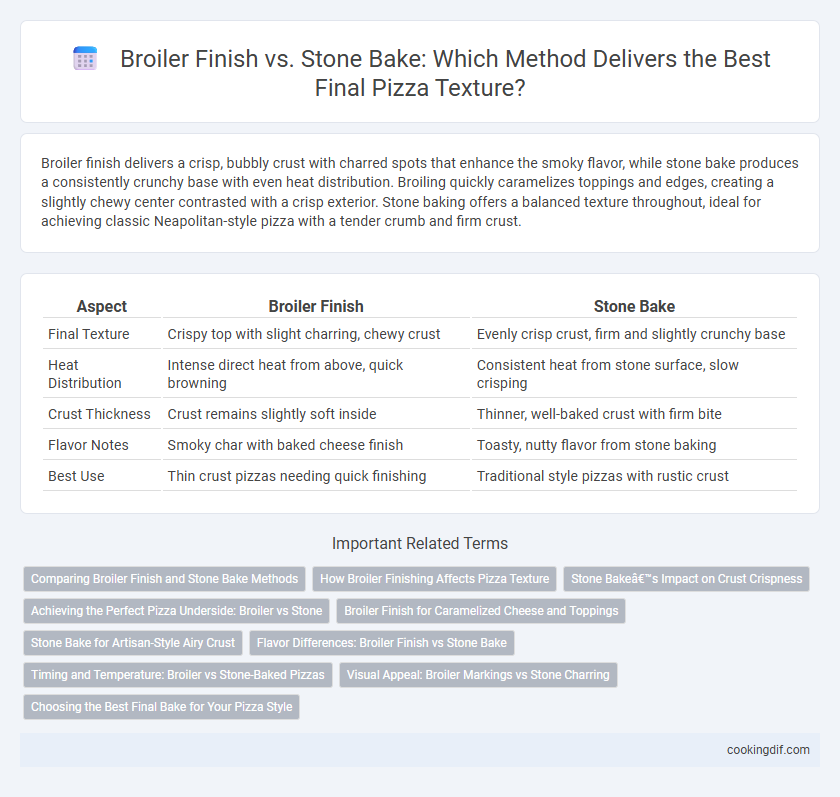 Broiler Finish vs. Stone Bake: Which Method Delivers the Best Final Pizza Texture?

Broiler finish delivers a crisp, bubbly crust with charred spots that enhance the smoky flavor, while stone bake produces a consistently crunchy base with even heat distribution. Broiling quickly caramelizes toppings and edges, creating a slightly chewy center contrasted with a crisp exterior. Stone baking offers a balanced texture throughout, ideal for achieving classic Neapolitan-style pizza with a tender crumb and firm crust.

| Aspect | Broiler Finish | Stone Bake |
|---|---|---|
| Final Texture | Crispy top with slight charring, chewy crust | Evenly crisp crust, firm and slightly crunchy base |
| Heat Distribution | Intense direct heat from above, quick browning | Consistent heat from stone surface, slow crisping |
| Crust Thickness | Crust remains slightly soft inside | Thinner, well-baked crust with firm bite |
| Flavor Notes | Smoky char with baked cheese finish | Toasty, nutty flavor from stone baking |
| Best Use | Thin crust pizzas needing quick finishing | Traditional style pizzas with rustic crust |

Important Related Terms

Comparing Broiler Finish and Stone Bake Methods

How Broiler Finishing Affects Pizza Texture

Stone Bakeâ€™s Impact on Crust Crispness

Achieving the Perfect Pizza Underside: Broiler vs Stone

Broiler Finish for Caramelized Cheese and Toppings

Stone Bake for Artisan-Style Airy Crust

Flavor Differences: Broiler Finish vs Stone Bake

Timing and Temperature: Broiler vs Stone-Baked Pizzas

Visual Appeal: Broiler Markings vs Stone Charring

Choosing the Best Final Bake for Your Pizza Style

cookingdif.com