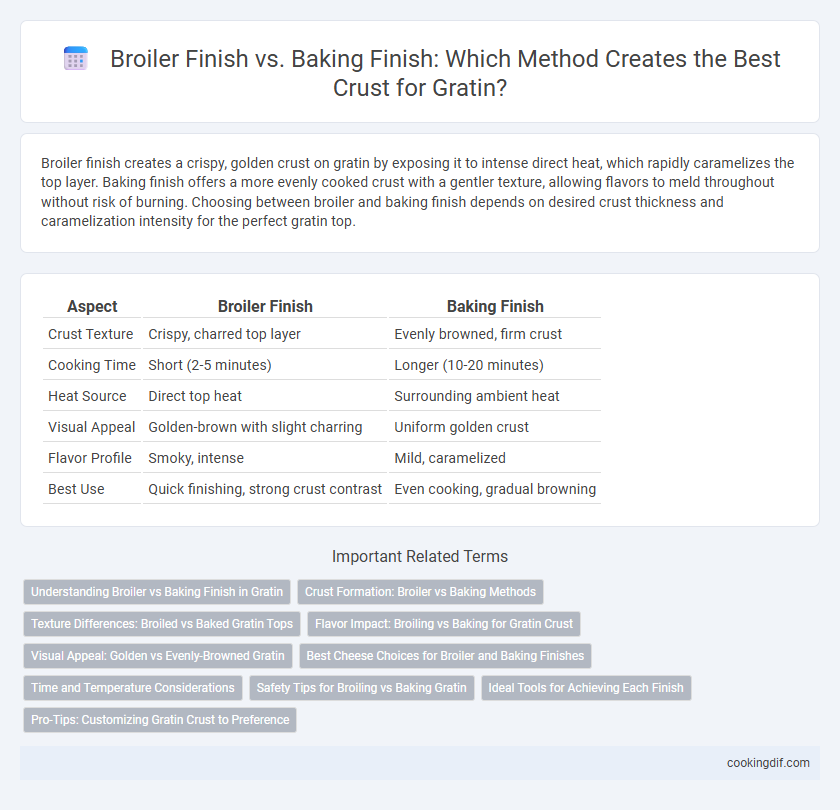 Broiler Finish vs. Baking Finish: Which Method Creates the Best Crust for Gratin?

Broiler finish creates a crispy, golden crust on gratin by exposing it to intense direct heat, which rapidly caramelizes the top layer. Baking finish offers a more evenly cooked crust with a gentler texture, allowing flavors to meld throughout without risk of burning. Choosing between broiler and baking finish depends on desired crust thickness and caramelization intensity for the perfect gratin top.

| Aspect | Broiler Finish | Baking Finish |
|---|---|---|
| Crust Texture | Crispy, charred top layer | Evenly browned, firm crust |
| Cooking Time | Short (2-5 minutes) | Longer (10-20 minutes) |
| Heat Source | Direct top heat | Surrounding ambient heat |
| Visual Appeal | Golden-brown with slight charring | Uniform golden crust |
| Flavor Profile | Smoky, intense | Mild, caramelized |
| Best Use | Quick finishing, strong crust contrast | Even cooking, gradual browning |

Important Related Terms

Understanding Broiler vs Baking Finish in Gratin
Crust Formation: Broiler vs Baking Methods
Texture Differences: Broiled vs Baked Gratin Tops
Flavor Impact: Broiling vs Baking for Gratin Crust
Visual Appeal: Golden vs Evenly-Browned Gratin
Best Cheese Choices for Broiler and Baking Finishes
Time and Temperature Considerations
Safety Tips for Broiling vs Baking Gratin
Ideal Tools for Achieving Each Finish
Pro-Tips: Customizing Gratin Crust to Preference

cookingdif.com