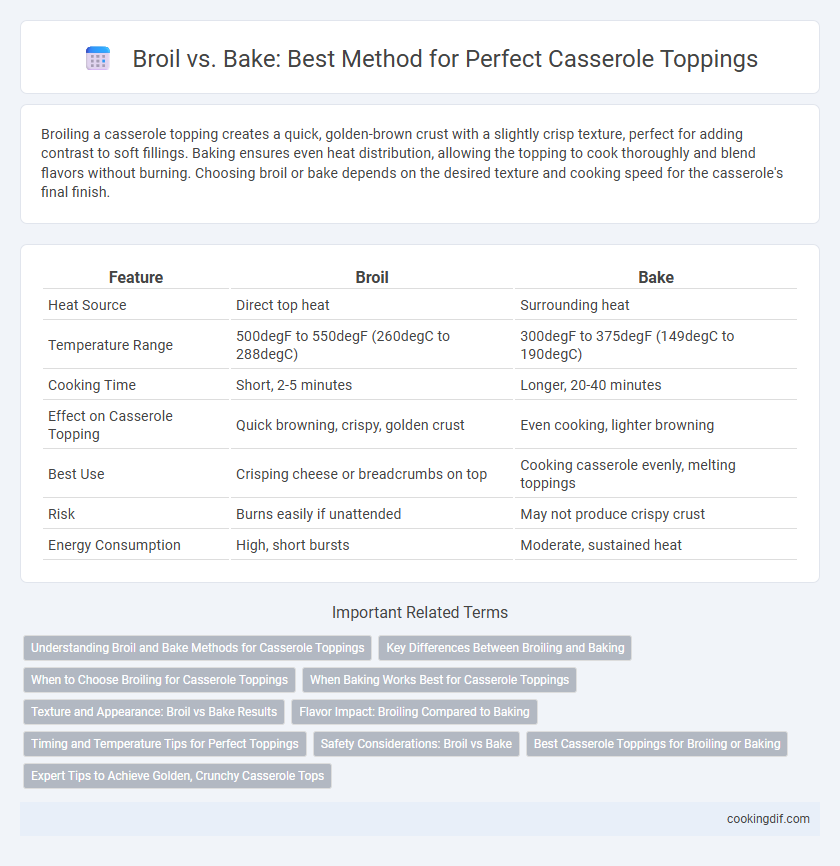 Broil vs. Bake: Best Method for Perfect Casserole Toppings

Broiling a casserole topping creates a quick, golden-brown crust with a slightly crisp texture, perfect for adding contrast to soft fillings. Baking ensures even heat distribution, allowing the topping to cook thoroughly and blend flavors without burning. Choosing broil or bake depends on the desired texture and cooking speed for the casserole's final finish.

| Feature | Broil | Bake |
|---|---|---|
| Heat Source | Direct top heat | Surrounding heat |
| Temperature Range | 500degF to 550degF (260degC to 288degC) | 300degF to 375degF (149degC to 190degC) |
| Cooking Time | Short, 2-5 minutes | Longer, 20-40 minutes |
| Effect on Casserole Topping | Quick browning, crispy, golden crust | Even cooking, lighter browning |
| Best Use | Crisping cheese or breadcrumbs on top | Cooking casserole evenly, melting toppings |
| Risk | Burns easily if unattended | May not produce crispy crust |
| Energy Consumption | High, short bursts | Moderate, sustained heat |

Important Related Terms

Understanding Broil and Bake Methods for Casserole Toppings
Key Differences Between Broiling and Baking
When to Choose Broiling for Casserole Toppings
When Baking Works Best for Casserole Toppings
Texture and Appearance: Broil vs Bake Results
Flavor Impact: Broiling Compared to Baking
Timing and Temperature Tips for Perfect Toppings
Safety Considerations: Broil vs Bake
Best Casserole Toppings for Broiling or Baking
Expert Tips to Achieve Golden, Crunchy Casserole Tops

cookingdif.com