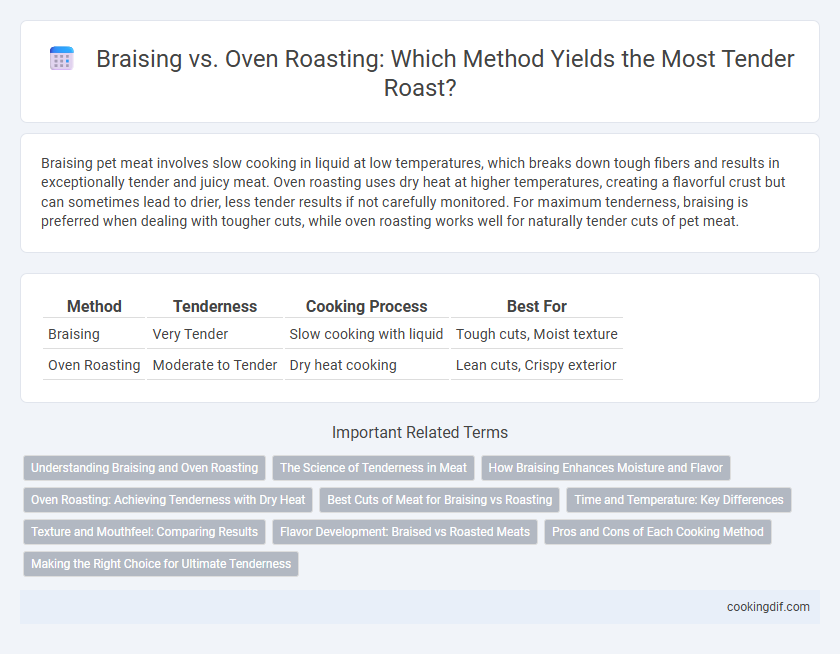 Braising vs. Oven Roasting: Which Method Yields the Most Tender Roast?

Braising pet meat involves slow cooking in liquid at low temperatures, which breaks down tough fibers and results in exceptionally tender and juicy meat. Oven roasting uses dry heat at higher temperatures, creating a flavorful crust but can sometimes lead to drier, less tender results if not carefully monitored. For maximum tenderness, braising is preferred when dealing with tougher cuts, while oven roasting works well for naturally tender cuts of pet meat.

| Method | Tenderness | Cooking Process | Best For |
|---|---|---|---|
| Braising | Very Tender | Slow cooking with liquid | Tough cuts, Moist texture |
| Oven Roasting | Moderate to Tender | Dry heat cooking | Lean cuts, Crispy exterior |

Important Related Terms

Understanding Braising and Oven Roasting
The Science of Tenderness in Meat
How Braising Enhances Moisture and Flavor
Oven Roasting: Achieving Tenderness with Dry Heat
Best Cuts of Meat for Braising vs Roasting
Time and Temperature: Key Differences
Texture and Mouthfeel: Comparing Results
Flavor Development: Braised vs Roasted Meats
Pros and Cons of Each Cooking Method
Making the Right Choice for Ultimate Tenderness

cookingdif.com