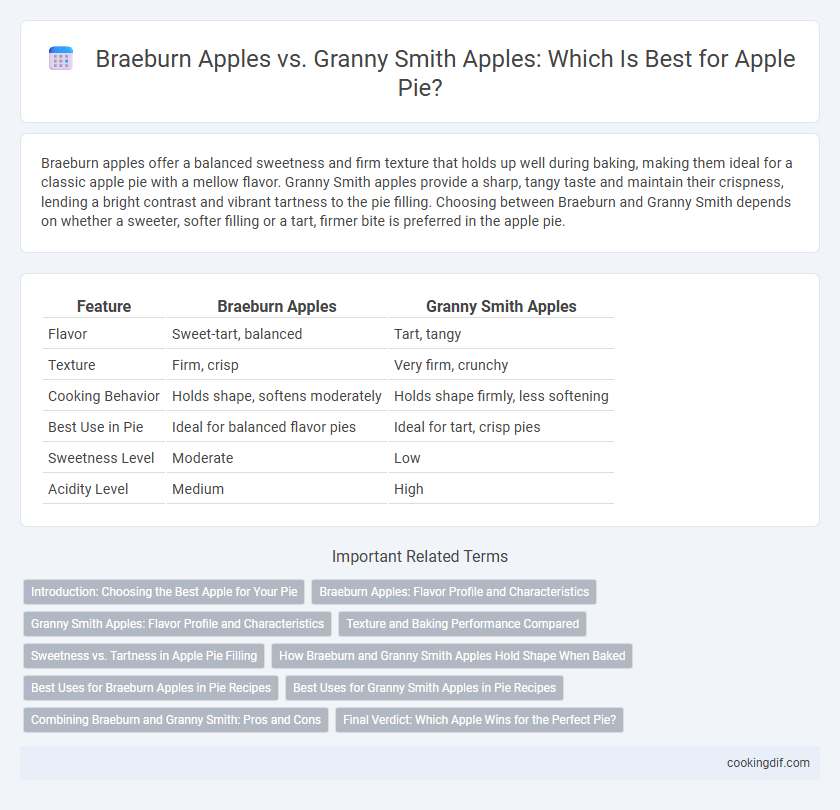 Braeburn Apples vs. Granny Smith Apples: Which Is Best for Apple Pie?

Braeburn apples offer a balanced sweetness and firm texture that holds up well during baking, making them ideal for a classic apple pie with a mellow flavor. Granny Smith apples provide a sharp, tangy taste and maintain their crispness, lending a bright contrast and vibrant tartness to the pie filling. Choosing between Braeburn and Granny Smith depends on whether a sweeter, softer filling or a tart, firmer bite is preferred in the apple pie.

| Feature | Braeburn Apples | Granny Smith Apples |
|---|---|---|
| Flavor | Sweet-tart, balanced | Tart, tangy |
| Texture | Firm, crisp | Very firm, crunchy |
| Cooking Behavior | Holds shape, softens moderately | Holds shape firmly, less softening |
| Best Use in Pie | Ideal for balanced flavor pies | Ideal for tart, crisp pies |
| Sweetness Level | Moderate | Low |
| Acidity Level | Medium | High |

Important Related Terms

Introduction: Choosing the Best Apple for Your Pie
Braeburn Apples: Flavor Profile and Characteristics
Granny Smith Apples: Flavor Profile and Characteristics
Texture and Baking Performance Compared
Sweetness vs. Tartness in Apple Pie Filling
How Braeburn and Granny Smith Apples Hold Shape When Baked
Best Uses for Braeburn Apples in Pie Recipes
Best Uses for Granny Smith Apples in Pie Recipes
Combining Braeburn and Granny Smith: Pros and Cons
Final Verdict: Which Apple Wins for the Perfect Pie?

cookingdif.com