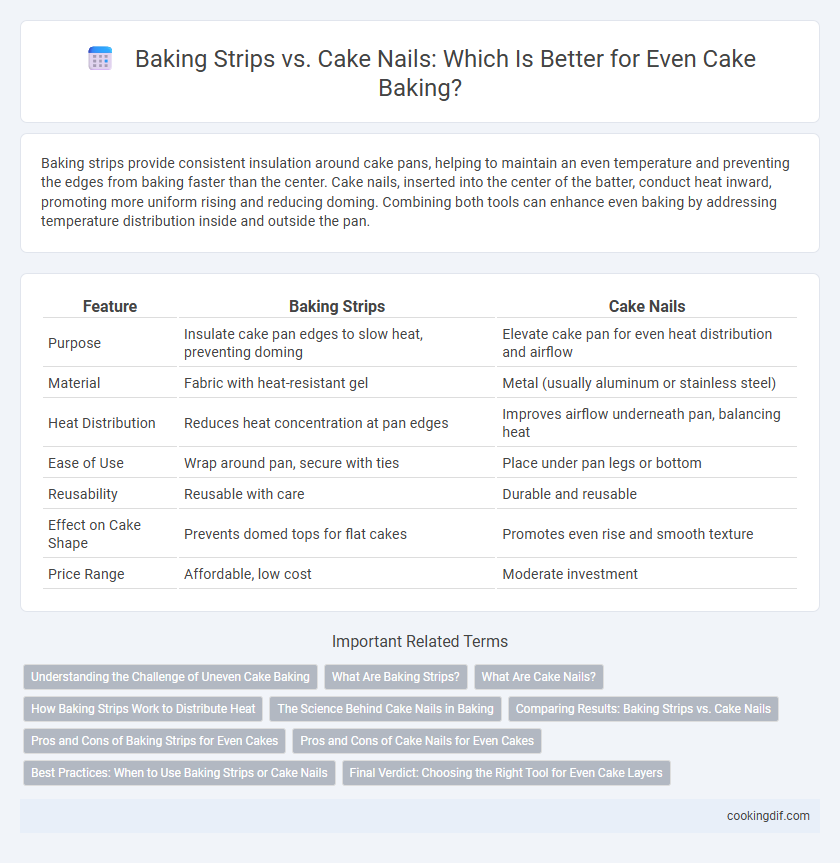 Baking Strips vs. Cake Nails: Which Is Better for Even Cake Baking?

Baking strips provide consistent insulation around cake pans, helping to maintain an even temperature and preventing the edges from baking faster than the center. Cake nails, inserted into the center of the batter, conduct heat inward, promoting more uniform rising and reducing doming. Combining both tools can enhance even baking by addressing temperature distribution inside and outside the pan.

| Feature | Baking Strips | Cake Nails |
|---|---|---|
| Purpose | Insulate cake pan edges to slow heat, preventing doming | Elevate cake pan for even heat distribution and airflow |
| Material | Fabric with heat-resistant gel | Metal (usually aluminum or stainless steel) |
| Heat Distribution | Reduces heat concentration at pan edges | Improves airflow underneath pan, balancing heat |
| Ease of Use | Wrap around pan, secure with ties | Place under pan legs or bottom |
| Reusability | Reusable with care | Durable and reusable |
| Effect on Cake Shape | Prevents domed tops for flat cakes | Promotes even rise and smooth texture |
| Price Range | Affordable, low cost | Moderate investment |

Important Related Terms

Understanding the Challenge of Uneven Cake Baking
What Are Baking Strips?
What Are Cake Nails?
How Baking Strips Work to Distribute Heat
The Science Behind Cake Nails in Baking
Comparing Results: Baking Strips vs. Cake Nails
Pros and Cons of Baking Strips for Even Cakes
Pros and Cons of Cake Nails for Even Cakes
Best Practices: When to Use Baking Strips or Cake Nails
Final Verdict: Choosing the Right Tool for Even Cake Layers

cookingdif.com