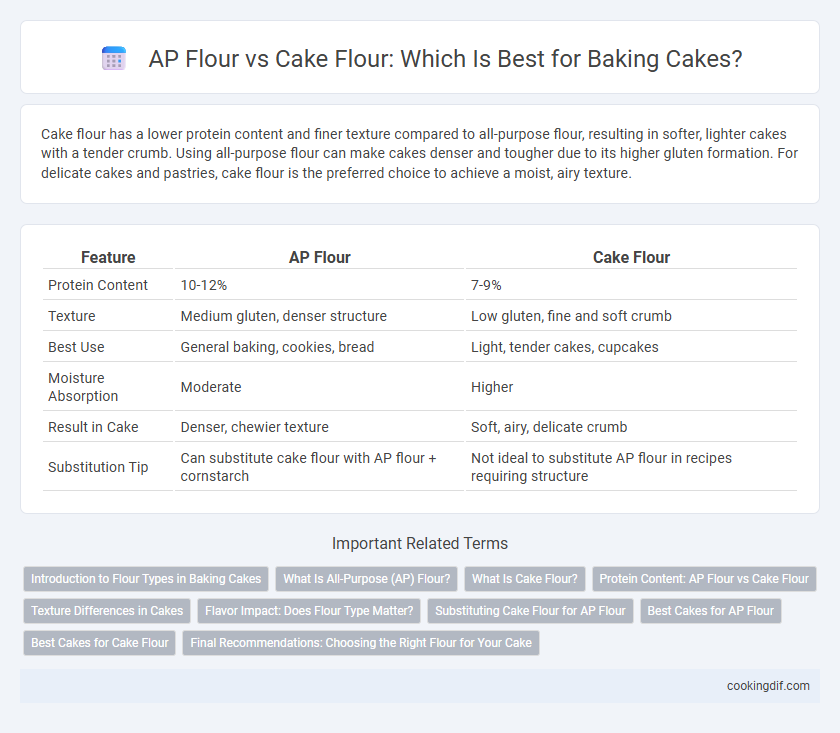 AP Flour vs Cake Flour: Which Is Best for Baking Cakes?

Cake flour has a lower protein content and finer texture compared to all-purpose flour, resulting in softer, lighter cakes with a tender crumb. Using all-purpose flour can make cakes denser and tougher due to its higher gluten formation. For delicate cakes and pastries, cake flour is the preferred choice to achieve a moist, airy texture.

| Feature | AP Flour | Cake Flour |
|---|---|---|
| Protein Content | 10-12% | 7-9% |
| Texture | Medium gluten, denser structure | Low gluten, fine and soft crumb |
| Best Use | General baking, cookies, bread | Light, tender cakes, cupcakes |
| Moisture Absorption | Moderate | Higher |
| Result in Cake | Denser, chewier texture | Soft, airy, delicate crumb |
| Substitution Tip | Can substitute cake flour with AP flour + cornstarch | Not ideal to substitute AP flour in recipes requiring structure |

Important Related Terms

Introduction to Flour Types in Baking Cakes
What Is All-Purpose (AP) Flour?
What Is Cake Flour?
Protein Content: AP Flour vs Cake Flour
Texture Differences in Cakes
Flavor Impact: Does Flour Type Matter?
Substituting Cake Flour for AP Flour
Best Cakes for AP Flour
Best Cakes for Cake Flour
Final Recommendations: Choosing the Right Flour for Your Cake

cookingdif.com