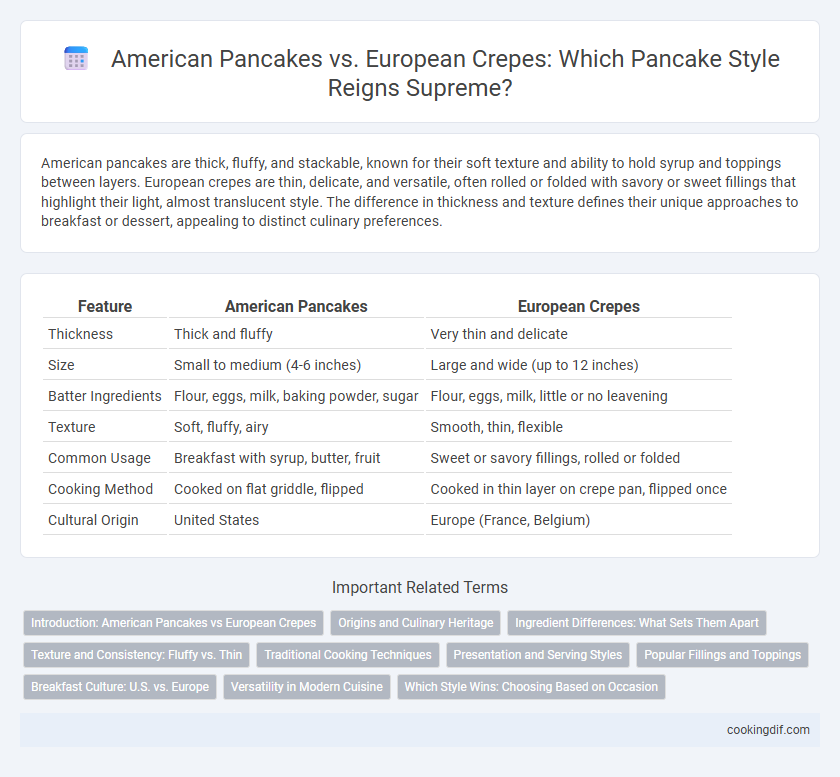 American Pancakes vs. European Crepes: Which Pancake Style Reigns Supreme?

American pancakes are thick, fluffy, and stackable, known for their soft texture and ability to hold syrup and toppings between layers. European crepes are thin, delicate, and versatile, often rolled or folded with savory or sweet fillings that highlight their light, almost translucent style. The difference in thickness and texture defines their unique approaches to breakfast or dessert, appealing to distinct culinary preferences.

| Feature | American Pancakes | European Crepes |
|---|---|---|
| Thickness | Thick and fluffy | Very thin and delicate |
| Size | Small to medium (4-6 inches) | Large and wide (up to 12 inches) |
| Batter Ingredients | Flour, eggs, milk, baking powder, sugar | Flour, eggs, milk, little or no leavening |
| Texture | Soft, fluffy, airy | Smooth, thin, flexible |
| Common Usage | Breakfast with syrup, butter, fruit | Sweet or savory fillings, rolled or folded |
| Cooking Method | Cooked on flat griddle, flipped | Cooked in thin layer on crepe pan, flipped once |
| Cultural Origin | United States | Europe (France, Belgium) |

Important Related Terms

Introduction: American Pancakes vs European Crepes
Origins and Culinary Heritage
Ingredient Differences: What Sets Them Apart
Texture and Consistency: Fluffy vs. Thin
Traditional Cooking Techniques
Presentation and Serving Styles
Popular Fillings and Toppings
Breakfast Culture: U.S. vs. Europe
Versatility in Modern Cuisine
Which Style Wins: Choosing Based on Occasion

cookingdif.com