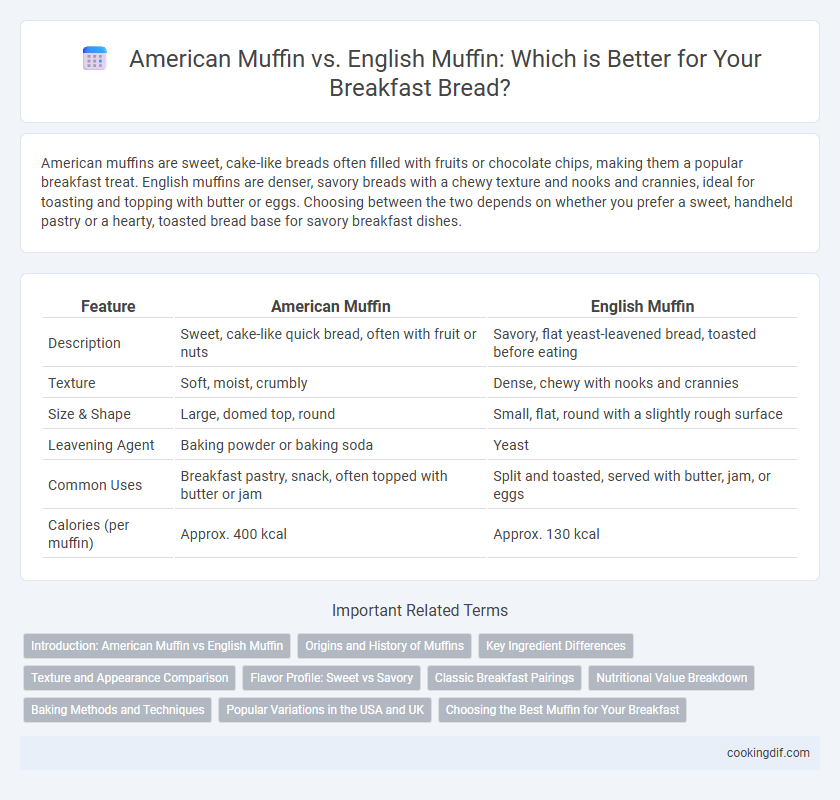 American Muffin vs. English Muffin: Which is Better for Your Breakfast Bread?

American muffins are sweet, cake-like breads often filled with fruits or chocolate chips, making them a popular breakfast treat. English muffins are denser, savory breads with a chewy texture and nooks and crannies, ideal for toasting and topping with butter or eggs. Choosing between the two depends on whether you prefer a sweet, handheld pastry or a hearty, toasted bread base for savory breakfast dishes.

| Feature | American Muffin | English Muffin |
|---|---|---|
| Description | Sweet, cake-like quick bread, often with fruit or nuts | Savory, flat yeast-leavened bread, toasted before eating |
| Texture | Soft, moist, crumbly | Dense, chewy with nooks and crannies |
| Size & Shape | Large, domed top, round | Small, flat, round with a slightly rough surface |
| Leavening Agent | Baking powder or baking soda | Yeast |
| Common Uses | Breakfast pastry, snack, often topped with butter or jam | Split and toasted, served with butter, jam, or eggs |
| Calories (per muffin) | Approx. 400 kcal | Approx. 130 kcal |

Important Related Terms

Introduction: American Muffin vs English Muffin
Origins and History of Muffins
Key Ingredient Differences
Texture and Appearance Comparison
Flavor Profile: Sweet vs Savory
Classic Breakfast Pairings
Nutritional Value Breakdown
Baking Methods and Techniques
Popular Variations in the USA and UK
Choosing the Best Muffin for Your Breakfast

cookingdif.com