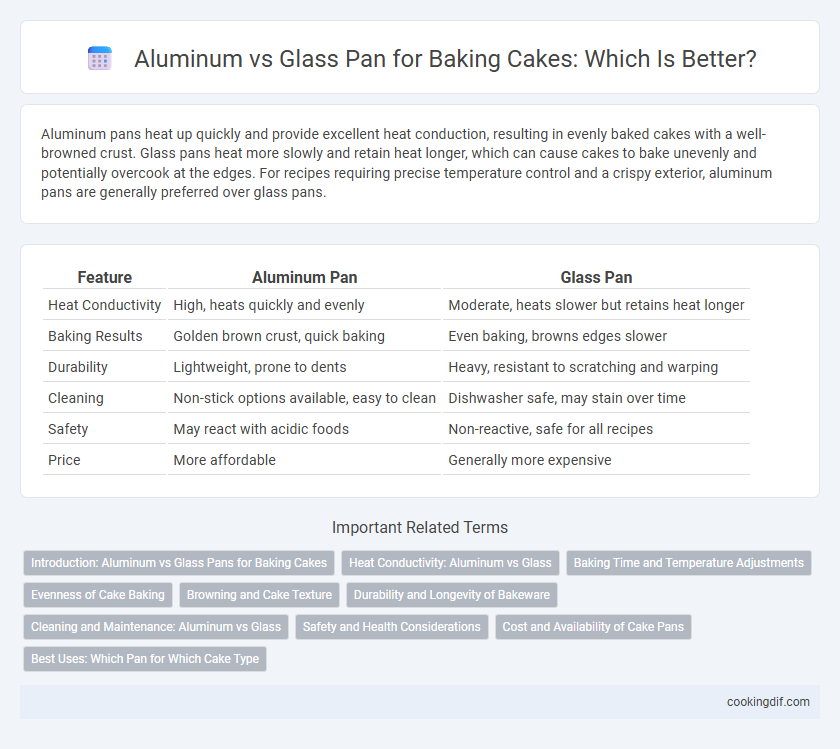 Aluminum vs Glass Pan for Baking Cakes: Which Is Better?

Aluminum pans heat up quickly and provide excellent heat conduction, resulting in evenly baked cakes with a well-browned crust. Glass pans heat more slowly and retain heat longer, which can cause cakes to bake unevenly and potentially overcook at the edges. For recipes requiring precise temperature control and a crispy exterior, aluminum pans are generally preferred over glass pans.

| Feature | Aluminum Pan | Glass Pan |
|---|---|---|
| Heat Conductivity | High, heats quickly and evenly | Moderate, heats slower but retains heat longer |
| Baking Results | Golden brown crust, quick baking | Even baking, browns edges slower |
| Durability | Lightweight, prone to dents | Heavy, resistant to scratching and warping |
| Cleaning | Non-stick options available, easy to clean | Dishwasher safe, may stain over time |
| Safety | May react with acidic foods | Non-reactive, safe for all recipes |
| Price | More affordable | Generally more expensive |

Important Related Terms

Introduction: Aluminum vs Glass Pans for Baking Cakes
Heat Conductivity: Aluminum vs Glass
Baking Time and Temperature Adjustments
Evenness of Cake Baking
Browning and Cake Texture
Durability and Longevity of Bakeware
Cleaning and Maintenance: Aluminum vs Glass
Safety and Health Considerations
Cost and Availability of Cake Pans
Best Uses: Which Pan for Which Cake Type

cookingdif.com