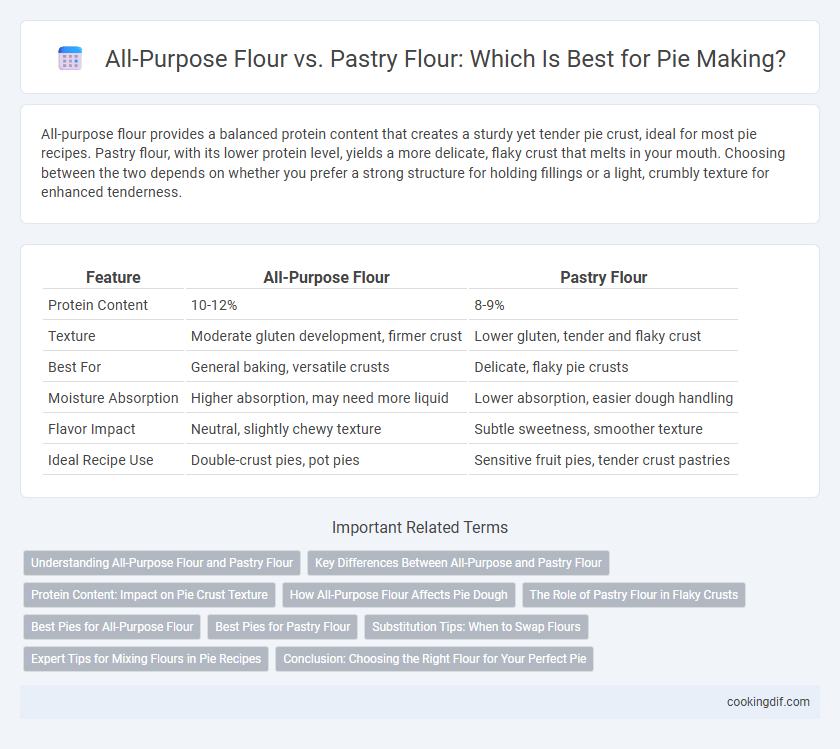 All-Purpose Flour vs. Pastry Flour: Which Is Best for Pie Making?

All-purpose flour provides a balanced protein content that creates a sturdy yet tender pie crust, ideal for most pie recipes. Pastry flour, with its lower protein level, yields a more delicate, flaky crust that melts in your mouth. Choosing between the two depends on whether you prefer a strong structure for holding fillings or a light, crumbly texture for enhanced tenderness.

| Feature | All-Purpose Flour | Pastry Flour |
|---|---|---|
| Protein Content | 10-12% | 8-9% |
| Texture | Moderate gluten development, firmer crust | Lower gluten, tender and flaky crust |
| Best For | General baking, versatile crusts | Delicate, flaky pie crusts |
| Moisture Absorption | Higher absorption, may need more liquid | Lower absorption, easier dough handling |
| Flavor Impact | Neutral, slightly chewy texture | Subtle sweetness, smoother texture |
| Ideal Recipe Use | Double-crust pies, pot pies | Sensitive fruit pies, tender crust pastries |

Important Related Terms

Understanding All-Purpose Flour and Pastry Flour
Key Differences Between All-Purpose and Pastry Flour
Protein Content: Impact on Pie Crust Texture
How All-Purpose Flour Affects Pie Dough
The Role of Pastry Flour in Flaky Crusts
Best Pies for All-Purpose Flour
Best Pies for Pastry Flour
Substitution Tips: When to Swap Flours
Expert Tips for Mixing Flours in Pie Recipes
Conclusion: Choosing the Right Flour for Your Perfect Pie

cookingdif.com