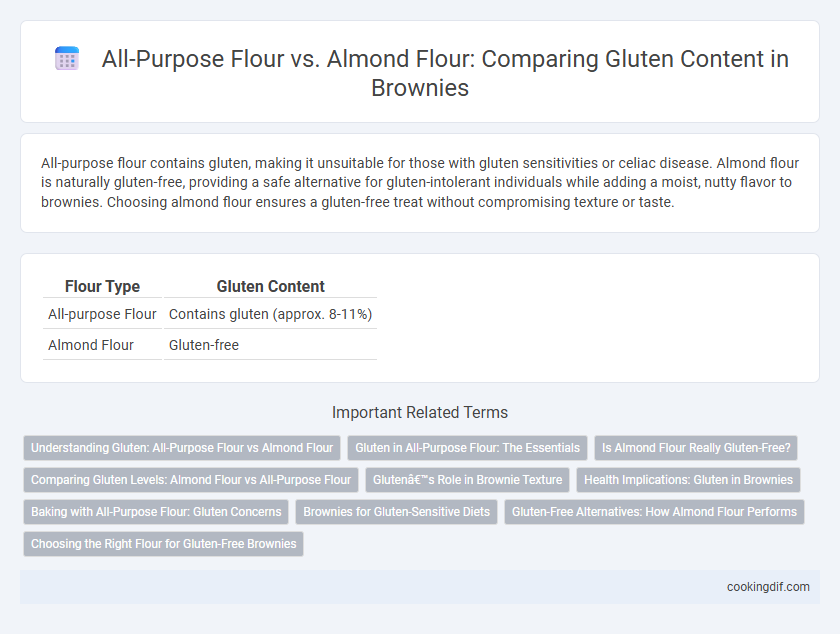 All-Purpose Flour vs. Almond Flour: Comparing Gluten Content in Brownies

All-purpose flour contains gluten, making it unsuitable for those with gluten sensitivities or celiac disease. Almond flour is naturally gluten-free, providing a safe alternative for gluten-intolerant individuals while adding a moist, nutty flavor to brownies. Choosing almond flour ensures a gluten-free treat without compromising texture or taste.

| Flour Type | Gluten Content |
|---|---|
| All-purpose Flour | Contains gluten (approx. 8-11%) |
| Almond Flour | Gluten-free |

Important Related Terms

Understanding Gluten: All-Purpose Flour vs Almond Flour

Gluten in All-Purpose Flour: The Essentials

Is Almond Flour Really Gluten-Free?

Comparing Gluten Levels: Almond Flour vs All-Purpose Flour

Glutenâ€™s Role in Brownie Texture

Health Implications: Gluten in Brownies

Baking with All-Purpose Flour: Gluten Concerns

Brownies for Gluten-Sensitive Diets

Gluten-Free Alternatives: How Almond Flour Performs

Choosing the Right Flour for Gluten-Free Brownies

cookingdif.com