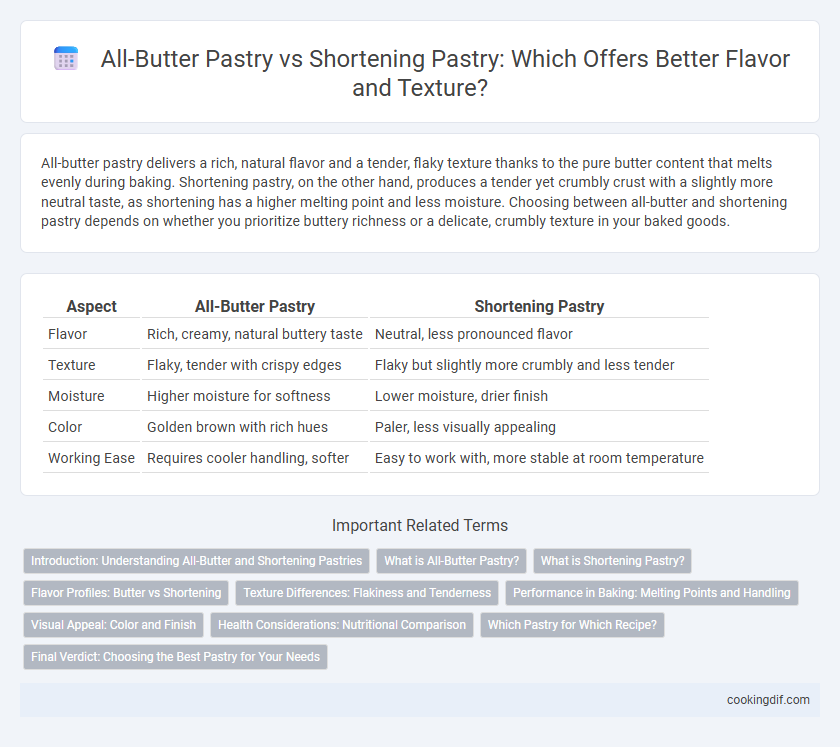 All-Butter Pastry vs Shortening Pastry: Which Offers Better Flavor and Texture?

All-butter pastry delivers a rich, natural flavor and a tender, flaky texture thanks to the pure butter content that melts evenly during baking. Shortening pastry, on the other hand, produces a tender yet crumbly crust with a slightly more neutral taste, as shortening has a higher melting point and less moisture. Choosing between all-butter and shortening pastry depends on whether you prioritize buttery richness or a delicate, crumbly texture in your baked goods.

| Aspect | All-Butter Pastry | Shortening Pastry |
|---|---|---|
| Flavor | Rich, creamy, natural buttery taste | Neutral, less pronounced flavor |
| Texture | Flaky, tender with crispy edges | Flaky but slightly more crumbly and less tender |
| Moisture | Higher moisture for softness | Lower moisture, drier finish |
| Color | Golden brown with rich hues | Paler, less visually appealing |
| Working Ease | Requires cooler handling, softer | Easy to work with, more stable at room temperature |

Important Related Terms

Introduction: Understanding All-Butter and Shortening Pastries
What is All-Butter Pastry?
What is Shortening Pastry?
Flavor Profiles: Butter vs Shortening
Texture Differences: Flakiness and Tenderness
Performance in Baking: Melting Points and Handling
Visual Appeal: Color and Finish
Health Considerations: Nutritional Comparison
Which Pastry for Which Recipe?
Final Verdict: Choosing the Best Pastry for Your Needs

cookingdif.com