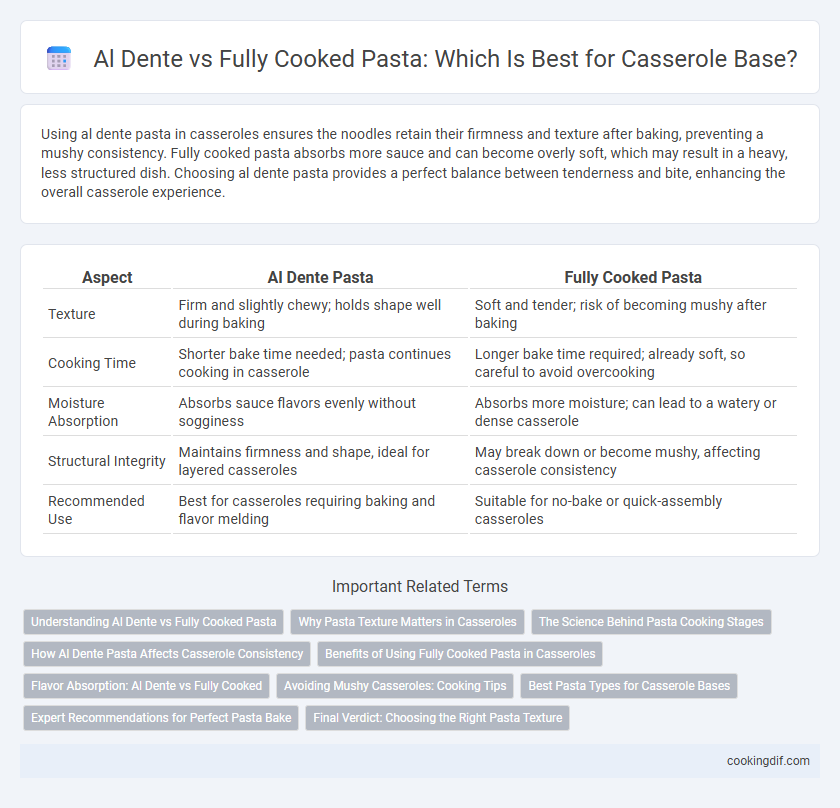 Al Dente vs Fully Cooked Pasta: Which Is Best for Casserole Base?

Using al dente pasta in casseroles ensures the noodles retain their firmness and texture after baking, preventing a mushy consistency. Fully cooked pasta absorbs more sauce and can become overly soft, which may result in a heavy, less structured dish. Choosing al dente pasta provides a perfect balance between tenderness and bite, enhancing the overall casserole experience.

| Aspect | Al Dente Pasta | Fully Cooked Pasta |
|---|---|---|
| Texture | Firm and slightly chewy; holds shape well during baking | Soft and tender; risk of becoming mushy after baking |
| Cooking Time | Shorter bake time needed; pasta continues cooking in casserole | Longer bake time required; already soft, so careful to avoid overcooking |
| Moisture Absorption | Absorbs sauce flavors evenly without sogginess | Absorbs more moisture; can lead to a watery or dense casserole |
| Structural Integrity | Maintains firmness and shape, ideal for layered casseroles | May break down or become mushy, affecting casserole consistency |
| Recommended Use | Best for casseroles requiring baking and flavor melding | Suitable for no-bake or quick-assembly casseroles |

Important Related Terms

Understanding Al Dente vs Fully Cooked Pasta
Why Pasta Texture Matters in Casseroles
The Science Behind Pasta Cooking Stages
How Al Dente Pasta Affects Casserole Consistency
Benefits of Using Fully Cooked Pasta in Casseroles
Flavor Absorption: Al Dente vs Fully Cooked
Avoiding Mushy Casseroles: Cooking Tips
Best Pasta Types for Casserole Bases
Expert Recommendations for Perfect Pasta Bake
Final Verdict: Choosing the Right Pasta Texture

cookingdif.com