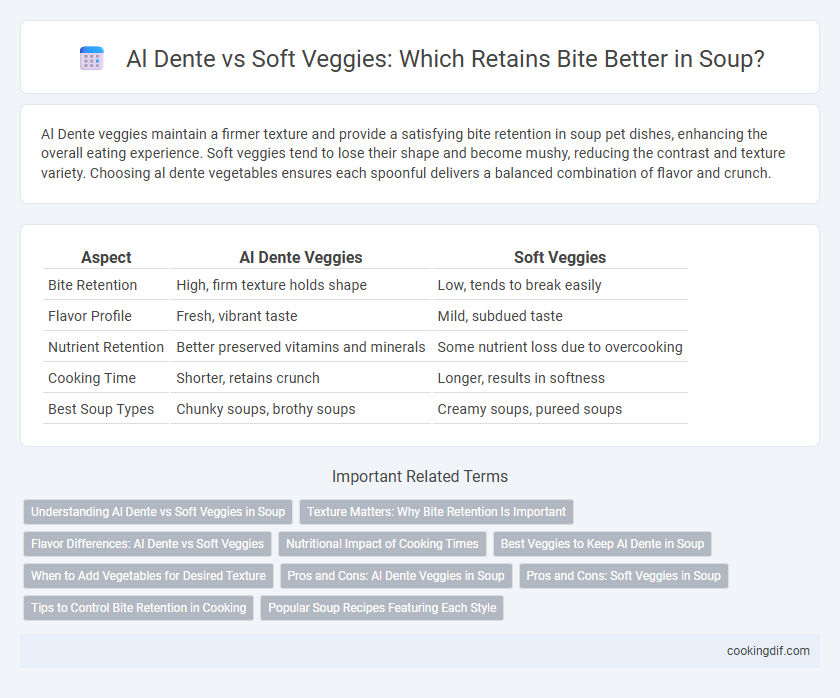 Al Dente vs Soft Veggies: Which Retains Bite Better in Soup?

Al Dente veggies maintain a firmer texture and provide a satisfying bite retention in soup pet dishes, enhancing the overall eating experience. Soft veggies tend to lose their shape and become mushy, reducing the contrast and texture variety. Choosing al dente vegetables ensures each spoonful delivers a balanced combination of flavor and crunch.

| Aspect | Al Dente Veggies | Soft Veggies |
|---|---|---|
| Bite Retention | High, firm texture holds shape | Low, tends to break easily |
| Flavor Profile | Fresh, vibrant taste | Mild, subdued taste |
| Nutrient Retention | Better preserved vitamins and minerals | Some nutrient loss due to overcooking |
| Cooking Time | Shorter, retains crunch | Longer, results in softness |
| Best Soup Types | Chunky soups, brothy soups | Creamy soups, pureed soups |

Important Related Terms

Understanding Al Dente vs Soft Veggies in Soup
Texture Matters: Why Bite Retention Is Important
Flavor Differences: Al Dente vs Soft Veggies
Nutritional Impact of Cooking Times
Best Veggies to Keep Al Dente in Soup
When to Add Vegetables for Desired Texture
Pros and Cons: Al Dente Veggies in Soup
Pros and Cons: Soft Veggies in Soup
Tips to Control Bite Retention in Cooking
Popular Soup Recipes Featuring Each Style

cookingdif.com