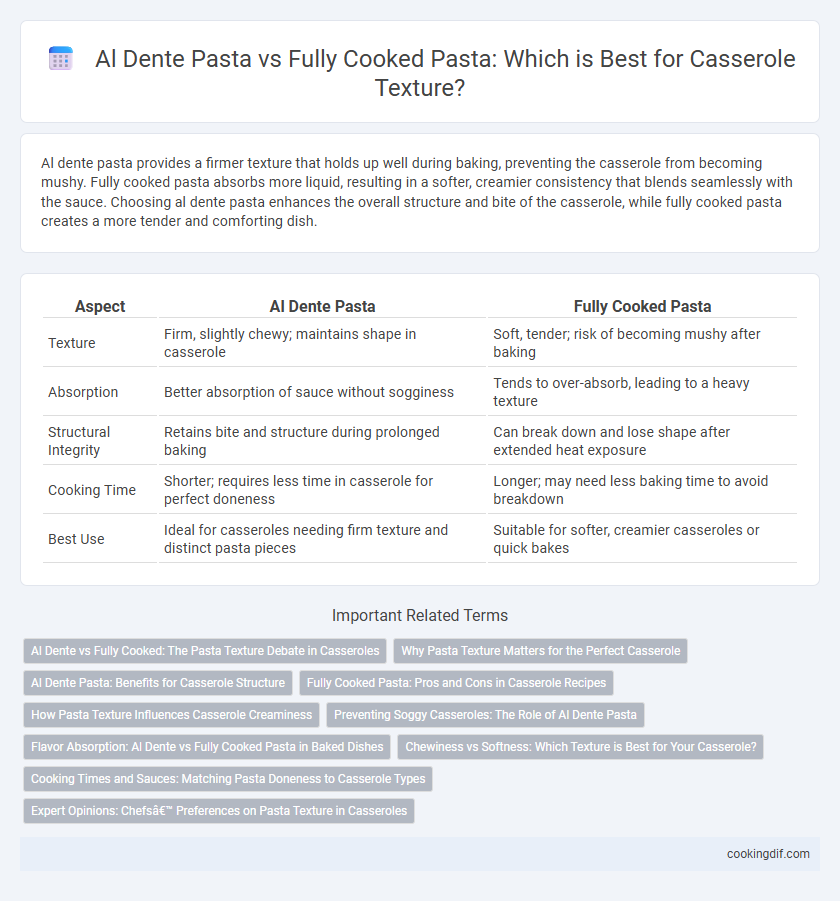 Al Dente Pasta vs Fully Cooked Pasta: Which is Best for Casserole Texture?

Al dente pasta provides a firmer texture that holds up well during baking, preventing the casserole from becoming mushy. Fully cooked pasta absorbs more liquid, resulting in a softer, creamier consistency that blends seamlessly with the sauce. Choosing al dente pasta enhances the overall structure and bite of the casserole, while fully cooked pasta creates a more tender and comforting dish.

| Aspect | Al Dente Pasta | Fully Cooked Pasta |
|---|---|---|
| Texture | Firm, slightly chewy; maintains shape in casserole | Soft, tender; risk of becoming mushy after baking |
| Absorption | Better absorption of sauce without sogginess | Tends to over-absorb, leading to a heavy texture |
| Structural Integrity | Retains bite and structure during prolonged baking | Can break down and lose shape after extended heat exposure |
| Cooking Time | Shorter; requires less time in casserole for perfect doneness | Longer; may need less baking time to avoid breakdown |
| Best Use | Ideal for casseroles needing firm texture and distinct pasta pieces | Suitable for softer, creamier casseroles or quick bakes |

Important Related Terms

Al Dente vs Fully Cooked: The Pasta Texture Debate in Casseroles
Why Pasta Texture Matters for the Perfect Casserole
Al Dente Pasta: Benefits for Casserole Structure
Fully Cooked Pasta: Pros and Cons in Casserole Recipes
How Pasta Texture Influences Casserole Creaminess
Preventing Soggy Casseroles: The Role of Al Dente Pasta
Flavor Absorption: Al Dente vs Fully Cooked Pasta in Baked Dishes
Chewiness vs Softness: Which Texture is Best for Your Casserole?
Cooking Times and Sauces: Matching Pasta Doneness to Casserole Types
Expert Opinions: Chefsâ€™ Preferences on Pasta Texture in Casseroles

cookingdif.com