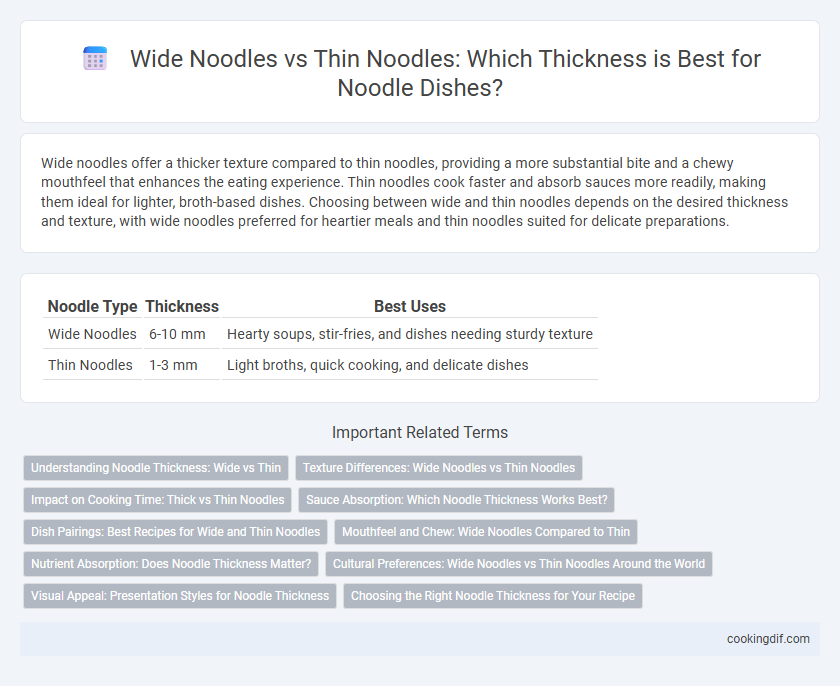 Wide Noodles vs Thin Noodles: Which Thickness is Best for Noodle Dishes?

Wide noodles offer a thicker texture compared to thin noodles, providing a more substantial bite and a chewy mouthfeel that enhances the eating experience. Thin noodles cook faster and absorb sauces more readily, making them ideal for lighter, broth-based dishes. Choosing between wide and thin noodles depends on the desired thickness and texture, with wide noodles preferred for heartier meals and thin noodles suited for delicate preparations.

| Noodle Type | Thickness | Best Uses |
|---|---|---|
| Wide Noodles | 6-10 mm | Hearty soups, stir-fries, and dishes needing sturdy texture |
| Thin Noodles | 1-3 mm | Light broths, quick cooking, and delicate dishes |

Important Related Terms

Understanding Noodle Thickness: Wide vs Thin

Texture Differences: Wide Noodles vs Thin Noodles

Impact on Cooking Time: Thick vs Thin Noodles

Sauce Absorption: Which Noodle Thickness Works Best?

Dish Pairings: Best Recipes for Wide and Thin Noodles

Mouthfeel and Chew: Wide Noodles Compared to Thin

Nutrient Absorption: Does Noodle Thickness Matter?

Cultural Preferences: Wide Noodles vs Thin Noodles Around the World

Visual Appeal: Presentation Styles for Noodle Thickness

Choosing the Right Noodle Thickness for Your Recipe

cookingdif.com