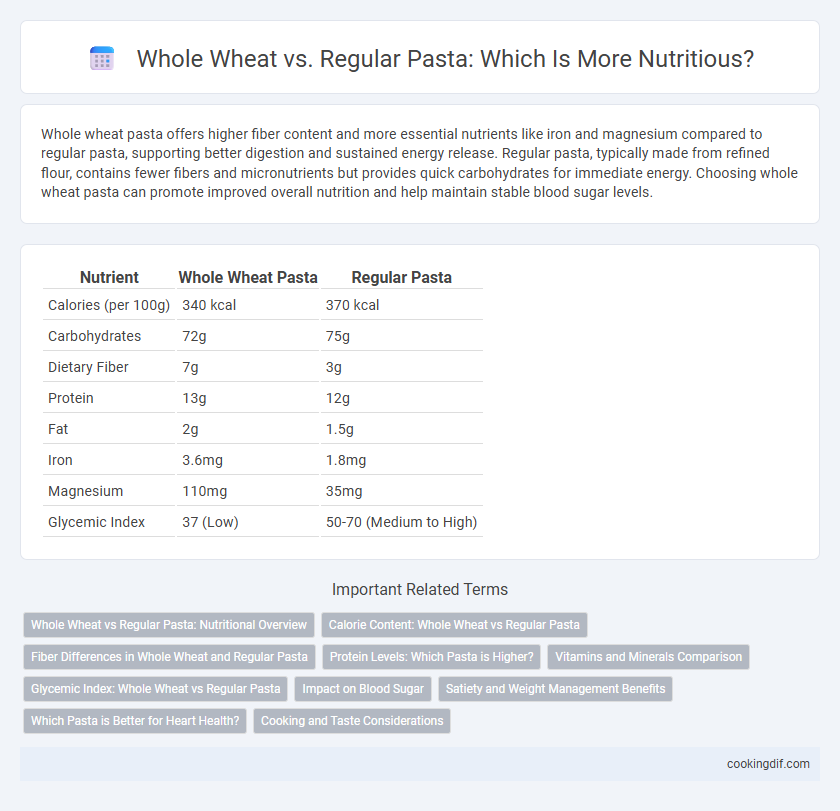 Whole Wheat vs. Regular Pasta: Which Is More Nutritious?

Whole wheat pasta offers higher fiber content and more essential nutrients like iron and magnesium compared to regular pasta, supporting better digestion and sustained energy release. Regular pasta, typically made from refined flour, contains fewer fibers and micronutrients but provides quick carbohydrates for immediate energy. Choosing whole wheat pasta can promote improved overall nutrition and help maintain stable blood sugar levels.

| Nutrient | Whole Wheat Pasta | Regular Pasta |
|---|---|---|
| Calories (per 100g) | 340 kcal | 370 kcal |
| Carbohydrates | 72g | 75g |
| Dietary Fiber | 7g | 3g |
| Protein | 13g | 12g |
| Fat | 2g | 1.5g |
| Iron | 3.6mg | 1.8mg |
| Magnesium | 110mg | 35mg |
| Glycemic Index | 37 (Low) | 50-70 (Medium to High) |

Important Related Terms

Whole Wheat vs Regular Pasta: Nutritional Overview
Calorie Content: Whole Wheat vs Regular Pasta
Fiber Differences in Whole Wheat and Regular Pasta
Protein Levels: Which Pasta is Higher?
Vitamins and Minerals Comparison
Glycemic Index: Whole Wheat vs Regular Pasta
Impact on Blood Sugar
Satiety and Weight Management Benefits
Which Pasta is Better for Heart Health?
Cooking and Taste Considerations

cookingdif.com