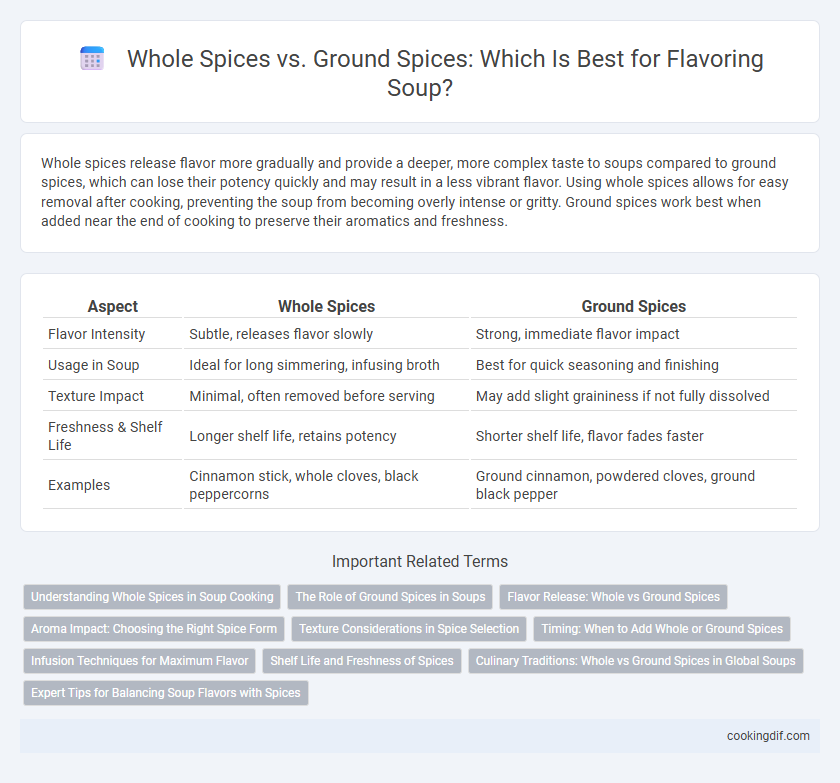 Whole Spices vs. Ground Spices: Which Is Best for Flavoring Soup?

Whole spices release flavor more gradually and provide a deeper, more complex taste to soups compared to ground spices, which can lose their potency quickly and may result in a less vibrant flavor. Using whole spices allows for easy removal after cooking, preventing the soup from becoming overly intense or gritty. Ground spices work best when added near the end of cooking to preserve their aromatics and freshness.

| Aspect | Whole Spices | Ground Spices |
|---|---|---|
| Flavor Intensity | Subtle, releases flavor slowly | Strong, immediate flavor impact |
| Usage in Soup | Ideal for long simmering, infusing broth | Best for quick seasoning and finishing |
| Texture Impact | Minimal, often removed before serving | May add slight graininess if not fully dissolved |
| Freshness & Shelf Life | Longer shelf life, retains potency | Shorter shelf life, flavor fades faster |
| Examples | Cinnamon stick, whole cloves, black peppercorns | Ground cinnamon, powdered cloves, ground black pepper |

Important Related Terms

Understanding Whole Spices in Soup Cooking
The Role of Ground Spices in Soups
Flavor Release: Whole vs Ground Spices
Aroma Impact: Choosing the Right Spice Form
Texture Considerations in Spice Selection
Timing: When to Add Whole or Ground Spices
Infusion Techniques for Maximum Flavor
Shelf Life and Freshness of Spices
Culinary Traditions: Whole vs Ground Spices in Global Soups
Expert Tips for Balancing Soup Flavors with Spices

cookingdif.com