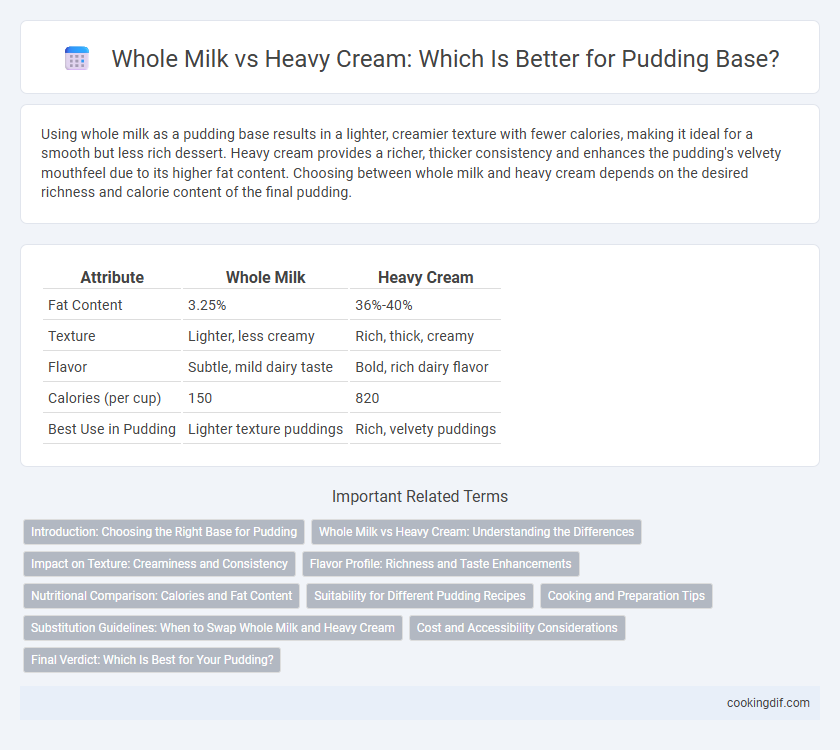 Whole Milk vs Heavy Cream: Which Is Better for Pudding Base?

Using whole milk as a pudding base results in a lighter, creamier texture with fewer calories, making it ideal for a smooth but less rich dessert. Heavy cream provides a richer, thicker consistency and enhances the pudding's velvety mouthfeel due to its higher fat content. Choosing between whole milk and heavy cream depends on the desired richness and calorie content of the final pudding.

| Attribute | Whole Milk | Heavy Cream |
|---|---|---|
| Fat Content | 3.25% | 36%-40% |
| Texture | Lighter, less creamy | Rich, thick, creamy |
| Flavor | Subtle, mild dairy taste | Bold, rich dairy flavor |
| Calories (per cup) | 150 | 820 |
| Best Use in Pudding | Lighter texture puddings | Rich, velvety puddings |

Important Related Terms

Introduction: Choosing the Right Base for Pudding

Whole Milk vs Heavy Cream: Understanding the Differences

Impact on Texture: Creaminess and Consistency

Flavor Profile: Richness and Taste Enhancements

Nutritional Comparison: Calories and Fat Content

Suitability for Different Pudding Recipes

Cooking and Preparation Tips

Substitution Guidelines: When to Swap Whole Milk and Heavy Cream

Cost and Accessibility Considerations

Final Verdict: Which Is Best for Your Pudding?

cookingdif.com