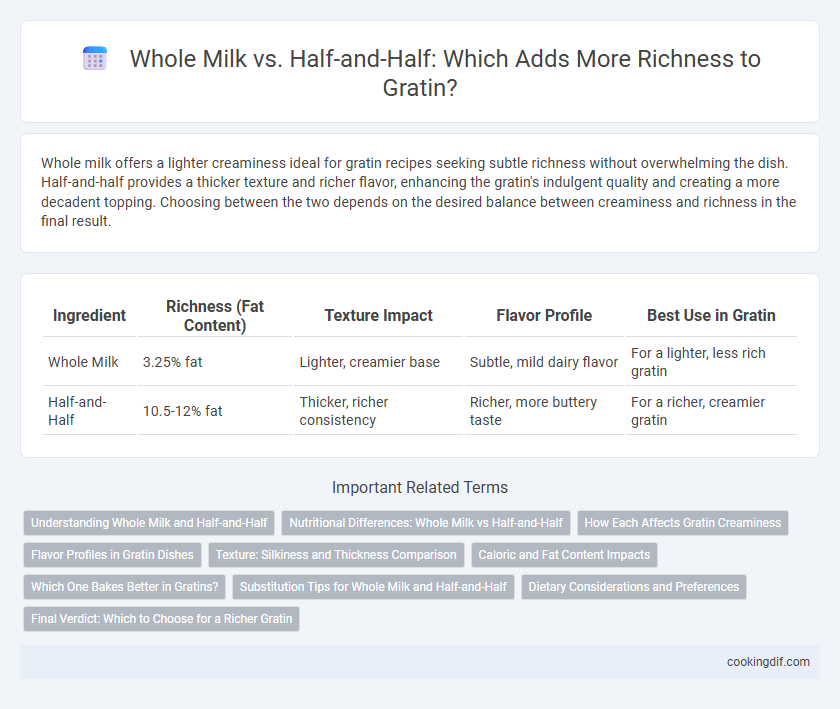 Whole Milk vs. Half-and-Half: Which Adds More Richness to Gratin?

Whole milk offers a lighter creaminess ideal for gratin recipes seeking subtle richness without overwhelming the dish. Half-and-half provides a thicker texture and richer flavor, enhancing the gratin's indulgent quality and creating a more decadent topping. Choosing between the two depends on the desired balance between creaminess and richness in the final result.

| Ingredient | Richness (Fat Content) | Texture Impact | Flavor Profile | Best Use in Gratin |
|---|---|---|---|---|
| Whole Milk | 3.25% fat | Lighter, creamier base | Subtle, mild dairy flavor | For a lighter, less rich gratin |
| Half-and-Half | 10.5-12% fat | Thicker, richer consistency | Richer, more buttery taste | For a richer, creamier gratin |

Important Related Terms

Understanding Whole Milk and Half-and-Half
Nutritional Differences: Whole Milk vs Half-and-Half
How Each Affects Gratin Creaminess
Flavor Profiles in Gratin Dishes
Texture: Silkiness and Thickness Comparison
Caloric and Fat Content Impacts
Which One Bakes Better in Gratins?
Substitution Tips for Whole Milk and Half-and-Half
Dietary Considerations and Preferences
Final Verdict: Which to Choose for a Richer Gratin

cookingdif.com