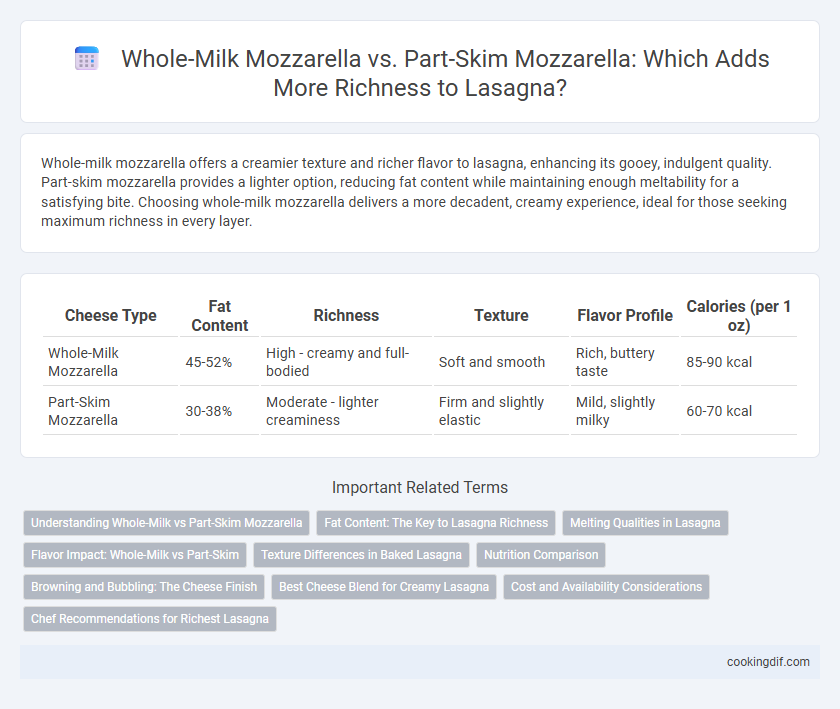 Whole-Milk Mozzarella vs. Part-Skim Mozzarella: Which Adds More Richness to Lasagna?

Whole-milk mozzarella offers a creamier texture and richer flavor to lasagna, enhancing its gooey, indulgent quality. Part-skim mozzarella provides a lighter option, reducing fat content while maintaining enough meltability for a satisfying bite. Choosing whole-milk mozzarella delivers a more decadent, creamy experience, ideal for those seeking maximum richness in every layer.

| Cheese Type | Fat Content | Richness | Texture | Flavor Profile | Calories (per 1 oz) |
|---|---|---|---|---|---|
| Whole-Milk Mozzarella | 45-52% | High - creamy and full-bodied | Soft and smooth | Rich, buttery taste | 85-90 kcal |
| Part-Skim Mozzarella | 30-38% | Moderate - lighter creaminess | Firm and slightly elastic | Mild, slightly milky | 60-70 kcal |

Important Related Terms

Understanding Whole-Milk vs Part-Skim Mozzarella
Fat Content: The Key to Lasagna Richness
Melting Qualities in Lasagna
Flavor Impact: Whole-Milk vs Part-Skim
Texture Differences in Baked Lasagna
Nutrition Comparison
Browning and Bubbling: The Cheese Finish
Best Cheese Blend for Creamy Lasagna
Cost and Availability Considerations
Chef Recommendations for Richest Lasagna

cookingdif.com