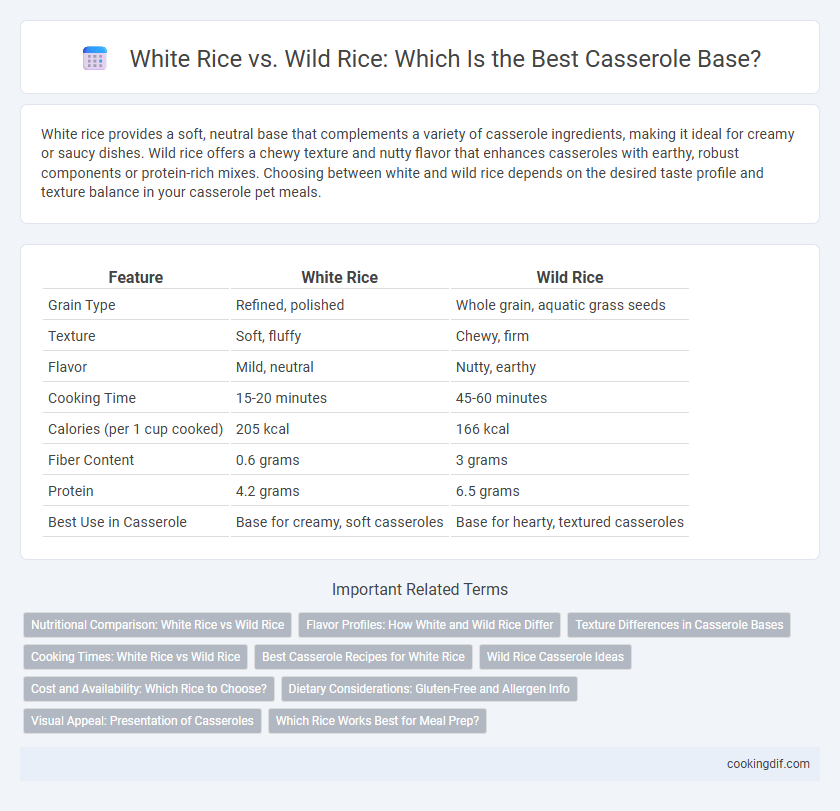 White Rice vs. Wild Rice: Which Is the Best Casserole Base?

White rice provides a soft, neutral base that complements a variety of casserole ingredients, making it ideal for creamy or saucy dishes. Wild rice offers a chewy texture and nutty flavor that enhances casseroles with earthy, robust components or protein-rich mixes. Choosing between white and wild rice depends on the desired taste profile and texture balance in your casserole pet meals.

| Feature | White Rice | Wild Rice |
|---|---|---|
| Grain Type | Refined, polished | Whole grain, aquatic grass seeds |
| Texture | Soft, fluffy | Chewy, firm |
| Flavor | Mild, neutral | Nutty, earthy |
| Cooking Time | 15-20 minutes | 45-60 minutes |
| Calories (per 1 cup cooked) | 205 kcal | 166 kcal |
| Fiber Content | 0.6 grams | 3 grams |
| Protein | 4.2 grams | 6.5 grams |
| Best Use in Casserole | Base for creamy, soft casseroles | Base for hearty, textured casseroles |

Important Related Terms

Nutritional Comparison: White Rice vs Wild Rice
Flavor Profiles: How White and Wild Rice Differ
Texture Differences in Casserole Bases
Cooking Times: White Rice vs Wild Rice
Best Casserole Recipes for White Rice
Wild Rice Casserole Ideas
Cost and Availability: Which Rice to Choose?
Dietary Considerations: Gluten-Free and Allergen Info
Visual Appeal: Presentation of Casseroles
Which Rice Works Best for Meal Prep?

cookingdif.com