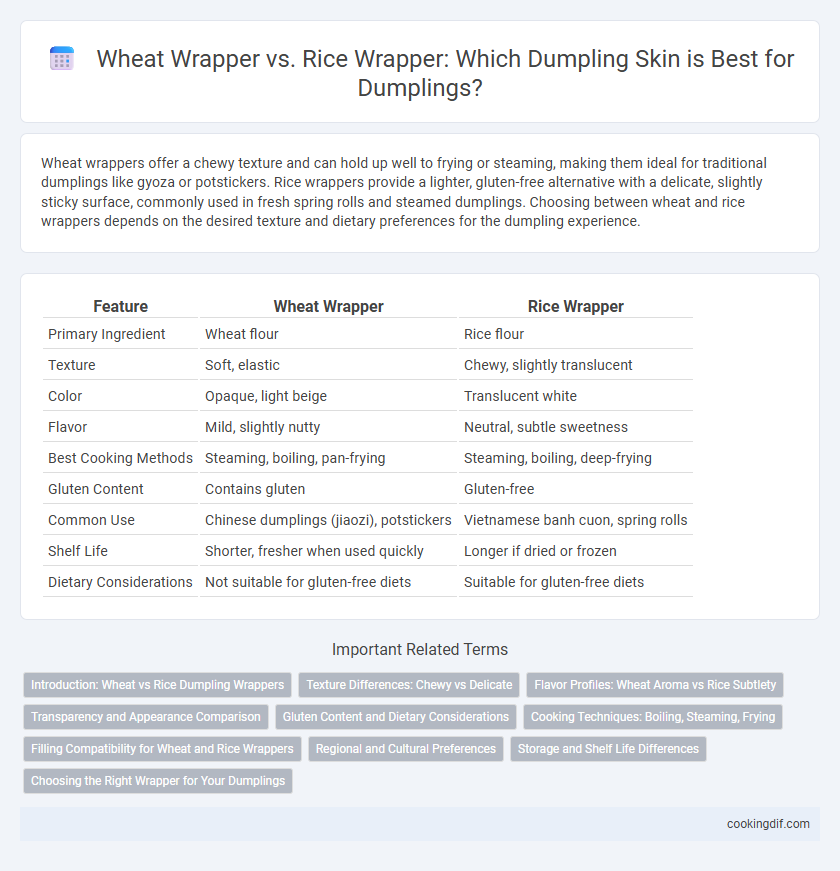 Wheat Wrapper vs. Rice Wrapper: Which Dumpling Skin is Best for Dumplings?

Wheat wrappers offer a chewy texture and can hold up well to frying or steaming, making them ideal for traditional dumplings like gyoza or potstickers. Rice wrappers provide a lighter, gluten-free alternative with a delicate, slightly sticky surface, commonly used in fresh spring rolls and steamed dumplings. Choosing between wheat and rice wrappers depends on the desired texture and dietary preferences for the dumpling experience.

| Feature | Wheat Wrapper | Rice Wrapper |
|---|---|---|
| Primary Ingredient | Wheat flour | Rice flour |
| Texture | Soft, elastic | Chewy, slightly translucent |
| Color | Opaque, light beige | Translucent white |
| Flavor | Mild, slightly nutty | Neutral, subtle sweetness |
| Best Cooking Methods | Steaming, boiling, pan-frying | Steaming, boiling, deep-frying |
| Gluten Content | Contains gluten | Gluten-free |
| Common Use | Chinese dumplings (jiaozi), potstickers | Vietnamese banh cuon, spring rolls |
| Shelf Life | Shorter, fresher when used quickly | Longer if dried or frozen |
| Dietary Considerations | Not suitable for gluten-free diets | Suitable for gluten-free diets |

Important Related Terms

Introduction: Wheat vs Rice Dumpling Wrappers
Texture Differences: Chewy vs Delicate
Flavor Profiles: Wheat Aroma vs Rice Subtlety
Transparency and Appearance Comparison
Gluten Content and Dietary Considerations
Cooking Techniques: Boiling, Steaming, Frying
Filling Compatibility for Wheat and Rice Wrappers
Regional and Cultural Preferences
Storage and Shelf Life Differences
Choosing the Right Wrapper for Your Dumplings

cookingdif.com