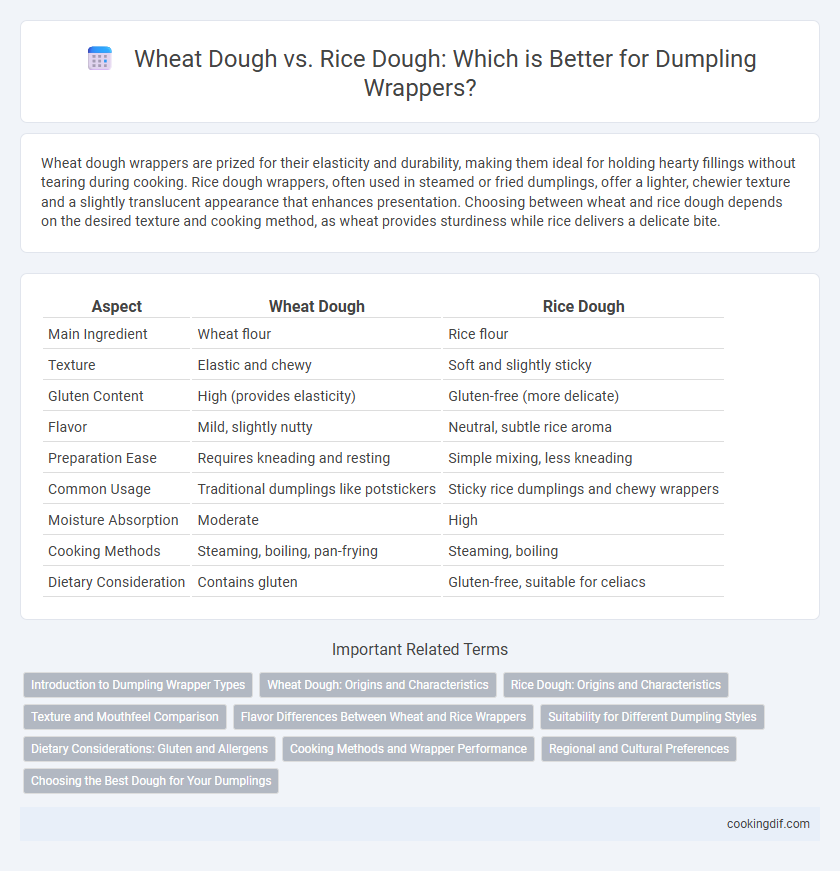 Wheat Dough vs. Rice Dough: Which is Better for Dumpling Wrappers?

Wheat dough wrappers are prized for their elasticity and durability, making them ideal for holding hearty fillings without tearing during cooking. Rice dough wrappers, often used in steamed or fried dumplings, offer a lighter, chewier texture and a slightly translucent appearance that enhances presentation. Choosing between wheat and rice dough depends on the desired texture and cooking method, as wheat provides sturdiness while rice delivers a delicate bite.

| Aspect | Wheat Dough | Rice Dough |
|---|---|---|
| Main Ingredient | Wheat flour | Rice flour |
| Texture | Elastic and chewy | Soft and slightly sticky |
| Gluten Content | High (provides elasticity) | Gluten-free (more delicate) |
| Flavor | Mild, slightly nutty | Neutral, subtle rice aroma |
| Preparation Ease | Requires kneading and resting | Simple mixing, less kneading |
| Common Usage | Traditional dumplings like potstickers | Sticky rice dumplings and chewy wrappers |
| Moisture Absorption | Moderate | High |
| Cooking Methods | Steaming, boiling, pan-frying | Steaming, boiling |
| Dietary Consideration | Contains gluten | Gluten-free, suitable for celiacs |

Important Related Terms

Introduction to Dumpling Wrapper Types
Wheat Dough: Origins and Characteristics
Rice Dough: Origins and Characteristics
Texture and Mouthfeel Comparison
Flavor Differences Between Wheat and Rice Wrappers
Suitability for Different Dumpling Styles
Dietary Considerations: Gluten and Allergens
Cooking Methods and Wrapper Performance
Regional and Cultural Preferences
Choosing the Best Dough for Your Dumplings

cookingdif.com