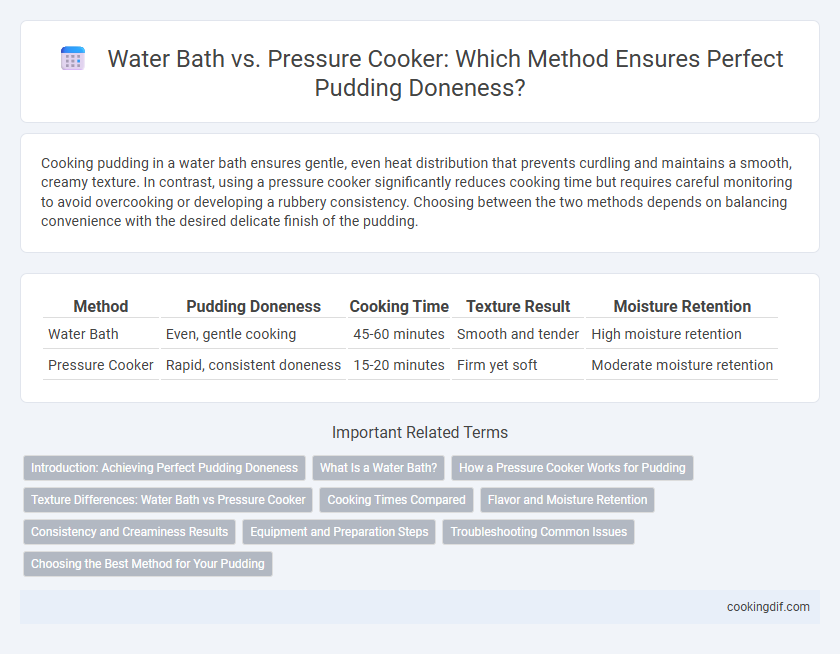 Water Bath vs. Pressure Cooker: Which Method Ensures Perfect Pudding Doneness?

Cooking pudding in a water bath ensures gentle, even heat distribution that prevents curdling and maintains a smooth, creamy texture. In contrast, using a pressure cooker significantly reduces cooking time but requires careful monitoring to avoid overcooking or developing a rubbery consistency. Choosing between the two methods depends on balancing convenience with the desired delicate finish of the pudding.

| Method | Pudding Doneness | Cooking Time | Texture Result | Moisture Retention |
|---|---|---|---|---|
| Water Bath | Even, gentle cooking | 45-60 minutes | Smooth and tender | High moisture retention |
| Pressure Cooker | Rapid, consistent doneness | 15-20 minutes | Firm yet soft | Moderate moisture retention |

Important Related Terms

Introduction: Achieving Perfect Pudding Doneness
What Is a Water Bath?
How a Pressure Cooker Works for Pudding
Texture Differences: Water Bath vs Pressure Cooker
Cooking Times Compared
Flavor and Moisture Retention
Consistency and Creaminess Results
Equipment and Preparation Steps
Troubleshooting Common Issues
Choosing the Best Method for Your Pudding

cookingdif.com