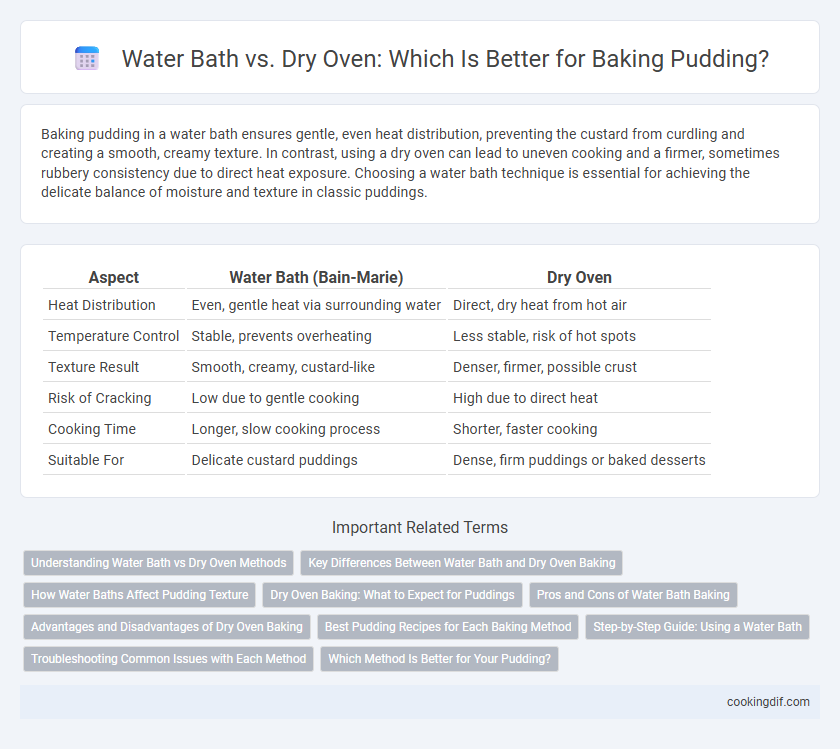 Water Bath vs. Dry Oven: Which Is Better for Baking Pudding?

Baking pudding in a water bath ensures gentle, even heat distribution, preventing the custard from curdling and creating a smooth, creamy texture. In contrast, using a dry oven can lead to uneven cooking and a firmer, sometimes rubbery consistency due to direct heat exposure. Choosing a water bath technique is essential for achieving the delicate balance of moisture and texture in classic puddings.

| Aspect | Water Bath (Bain-Marie) | Dry Oven |
|---|---|---|
| Heat Distribution | Even, gentle heat via surrounding water | Direct, dry heat from hot air |
| Temperature Control | Stable, prevents overheating | Less stable, risk of hot spots |
| Texture Result | Smooth, creamy, custard-like | Denser, firmer, possible crust |
| Risk of Cracking | Low due to gentle cooking | High due to direct heat |
| Cooking Time | Longer, slow cooking process | Shorter, faster cooking |
| Suitable For | Delicate custard puddings | Dense, firm puddings or baked desserts |

Important Related Terms

Understanding Water Bath vs Dry Oven Methods
Key Differences Between Water Bath and Dry Oven Baking
How Water Baths Affect Pudding Texture
Dry Oven Baking: What to Expect for Puddings
Pros and Cons of Water Bath Baking
Advantages and Disadvantages of Dry Oven Baking
Best Pudding Recipes for Each Baking Method
Step-by-Step Guide: Using a Water Bath
Troubleshooting Common Issues with Each Method
Which Method Is Better for Your Pudding?

cookingdif.com