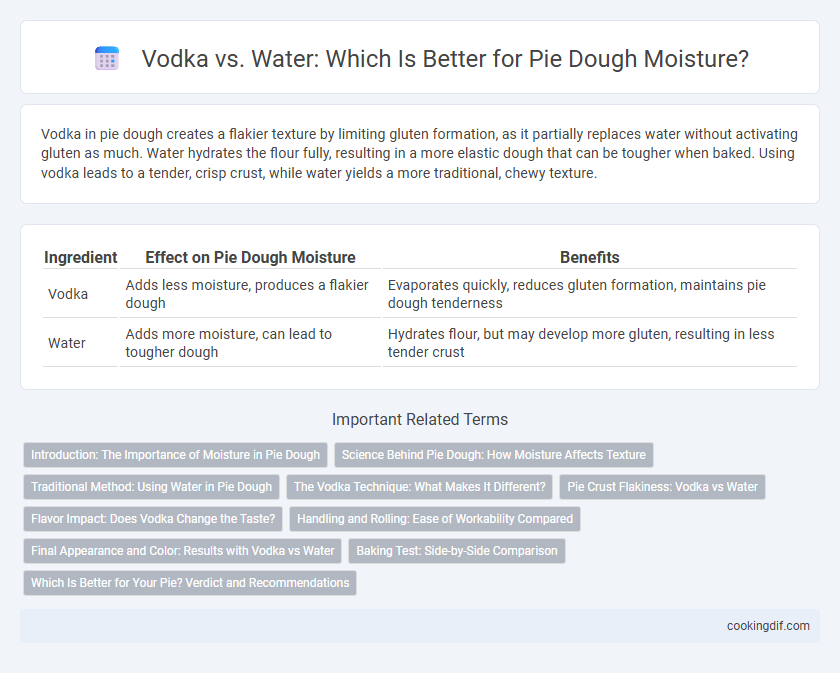 Vodka vs. Water: Which Is Better for Pie Dough Moisture?

Vodka in pie dough creates a flakier texture by limiting gluten formation, as it partially replaces water without activating gluten as much. Water hydrates the flour fully, resulting in a more elastic dough that can be tougher when baked. Using vodka leads to a tender, crisp crust, while water yields a more traditional, chewy texture.

| Ingredient | Effect on Pie Dough Moisture | Benefits |
|---|---|---|
| Vodka | Adds less moisture, produces a flakier dough | Evaporates quickly, reduces gluten formation, maintains pie dough tenderness |
| Water | Adds more moisture, can lead to tougher dough | Hydrates flour, but may develop more gluten, resulting in less tender crust |

Important Related Terms

Introduction: The Importance of Moisture in Pie Dough
Science Behind Pie Dough: How Moisture Affects Texture
Traditional Method: Using Water in Pie Dough
The Vodka Technique: What Makes It Different?
Pie Crust Flakiness: Vodka vs Water
Flavor Impact: Does Vodka Change the Taste?
Handling and Rolling: Ease of Workability Compared
Final Appearance and Color: Results with Vodka vs Water
Baking Test: Side-by-Side Comparison
Which Is Better for Your Pie? Verdict and Recommendations

cookingdif.com