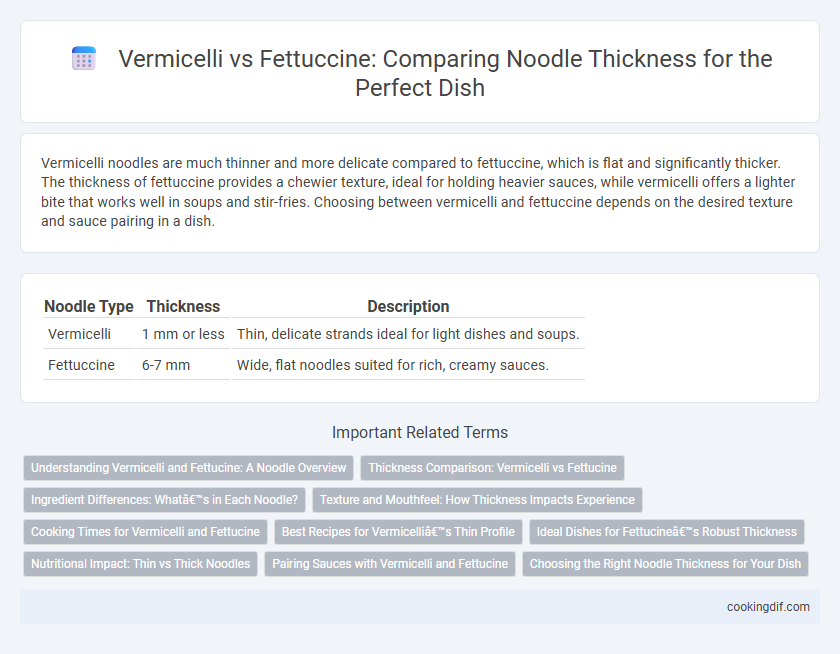 Vermicelli vs Fettuccine: Comparing Noodle Thickness for the Perfect Dish

Vermicelli noodles are much thinner and more delicate compared to fettuccine, which is flat and significantly thicker. The thickness of fettuccine provides a chewier texture, ideal for holding heavier sauces, while vermicelli offers a lighter bite that works well in soups and stir-fries. Choosing between vermicelli and fettuccine depends on the desired texture and sauce pairing in a dish.

| Noodle Type | Thickness | Description |
|---|---|---|
| Vermicelli | 1 mm or less | Thin, delicate strands ideal for light dishes and soups. |
| Fettuccine | 6-7 mm | Wide, flat noodles suited for rich, creamy sauces. |

Important Related Terms

Understanding Vermicelli and Fettucine: A Noodle Overview
Thickness Comparison: Vermicelli vs Fettucine
Ingredient Differences: Whatâ€™s in Each Noodle?
Texture and Mouthfeel: How Thickness Impacts Experience
Cooking Times for Vermicelli and Fettucine
Best Recipes for Vermicelliâ€™s Thin Profile
Ideal Dishes for Fettucineâ€™s Robust Thickness
Nutritional Impact: Thin vs Thick Noodles
Pairing Sauces with Vermicelli and Fettucine
Choosing the Right Noodle Thickness for Your Dish

cookingdif.com