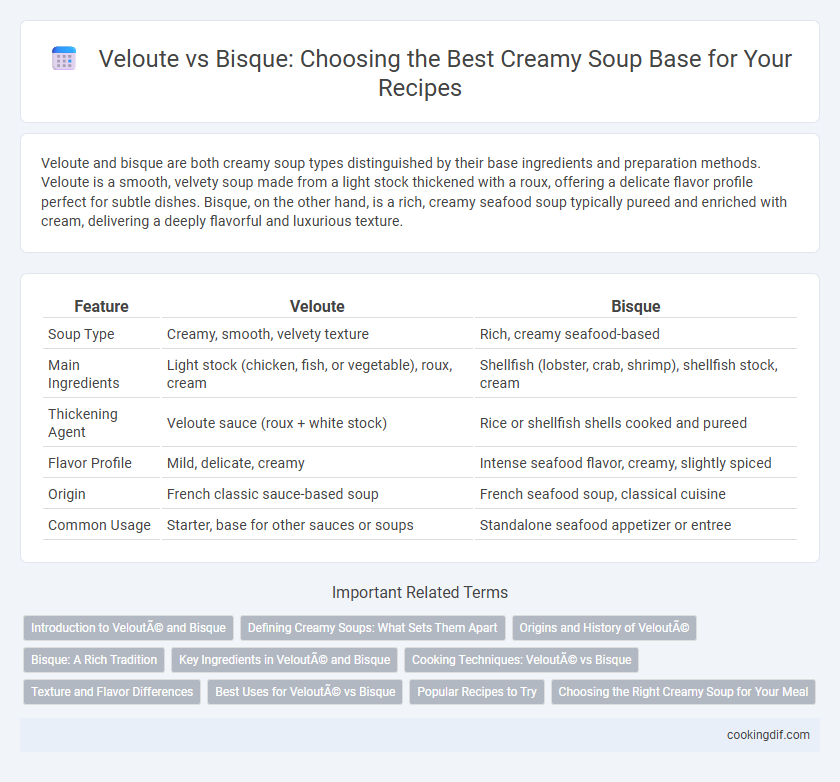 Veloute vs Bisque: Choosing the Best Creamy Soup Base for Your Recipes

Veloute and bisque are both creamy soup types distinguished by their base ingredients and preparation methods. Veloute is a smooth, velvety soup made from a light stock thickened with a roux, offering a delicate flavor profile perfect for subtle dishes. Bisque, on the other hand, is a rich, creamy seafood soup typically pureed and enriched with cream, delivering a deeply flavorful and luxurious texture.

| Feature | Veloute | Bisque |
|---|---|---|
| Soup Type | Creamy, smooth, velvety texture | Rich, creamy seafood-based |
| Main Ingredients | Light stock (chicken, fish, or vegetable), roux, cream | Shellfish (lobster, crab, shrimp), shellfish stock, cream |
| Thickening Agent | Veloute sauce (roux + white stock) | Rice or shellfish shells cooked and pureed |
| Flavor Profile | Mild, delicate, creamy | Intense seafood flavor, creamy, slightly spiced |
| Origin | French classic sauce-based soup | French seafood soup, classical cuisine |
| Common Usage | Starter, base for other sauces or soups | Standalone seafood appetizer or entree |

Important Related Terms

Introduction to VeloutÃ© and Bisque
Defining Creamy Soups: What Sets Them Apart
Origins and History of VeloutÃ©
Bisque: A Rich Tradition
Key Ingredients in VeloutÃ© and Bisque
Cooking Techniques: VeloutÃ© vs Bisque
Texture and Flavor Differences
Best Uses for VeloutÃ© vs Bisque
Popular Recipes to Try
Choosing the Right Creamy Soup for Your Meal

cookingdif.com