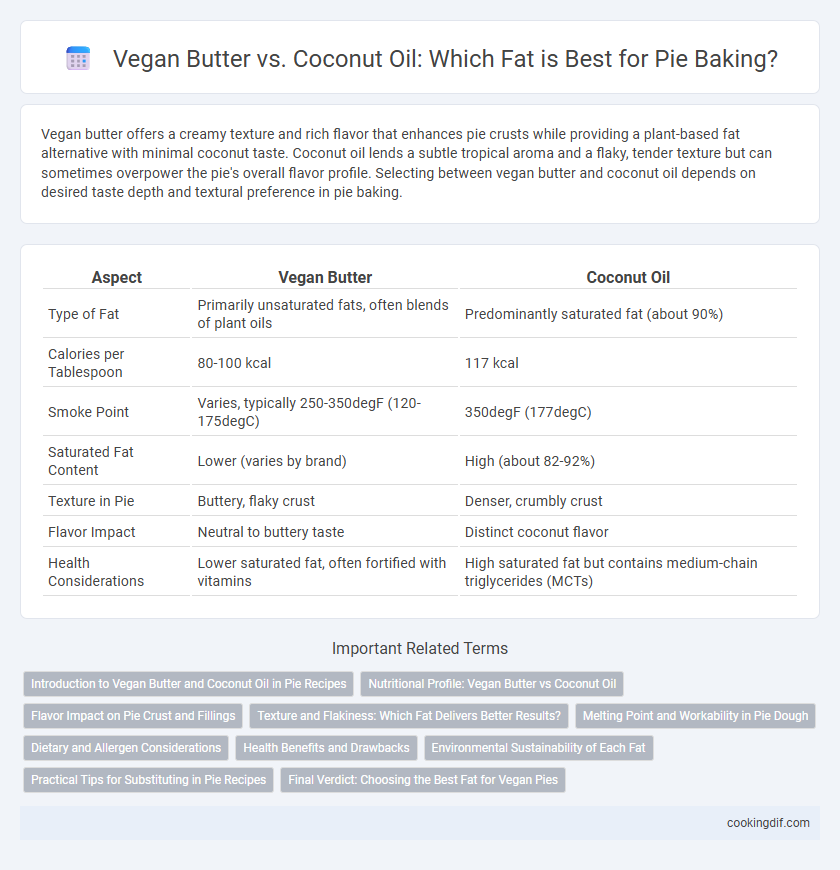 Vegan Butter vs. Coconut Oil: Which Fat is Best for Pie Baking?

Vegan butter offers a creamy texture and rich flavor that enhances pie crusts while providing a plant-based fat alternative with minimal coconut taste. Coconut oil lends a subtle tropical aroma and a flaky, tender texture but can sometimes overpower the pie's overall flavor profile. Selecting between vegan butter and coconut oil depends on desired taste depth and textural preference in pie baking.

| Aspect | Vegan Butter | Coconut Oil |
|---|---|---|
| Type of Fat | Primarily unsaturated fats, often blends of plant oils | Predominantly saturated fat (about 90%) |
| Calories per Tablespoon | 80-100 kcal | 117 kcal |
| Smoke Point | Varies, typically 250-350degF (120-175degC) | 350degF (177degC) |
| Saturated Fat Content | Lower (varies by brand) | High (about 82-92%) |
| Texture in Pie | Buttery, flaky crust | Denser, crumbly crust |
| Flavor Impact | Neutral to buttery taste | Distinct coconut flavor |
| Health Considerations | Lower saturated fat, often fortified with vitamins | High saturated fat but contains medium-chain triglycerides (MCTs) |

Important Related Terms

Introduction to Vegan Butter and Coconut Oil in Pie Recipes
Nutritional Profile: Vegan Butter vs Coconut Oil
Flavor Impact on Pie Crust and Fillings
Texture and Flakiness: Which Fat Delivers Better Results?
Melting Point and Workability in Pie Dough
Dietary and Allergen Considerations
Health Benefits and Drawbacks
Environmental Sustainability of Each Fat
Practical Tips for Substituting in Pie Recipes
Final Verdict: Choosing the Best Fat for Vegan Pies

cookingdif.com