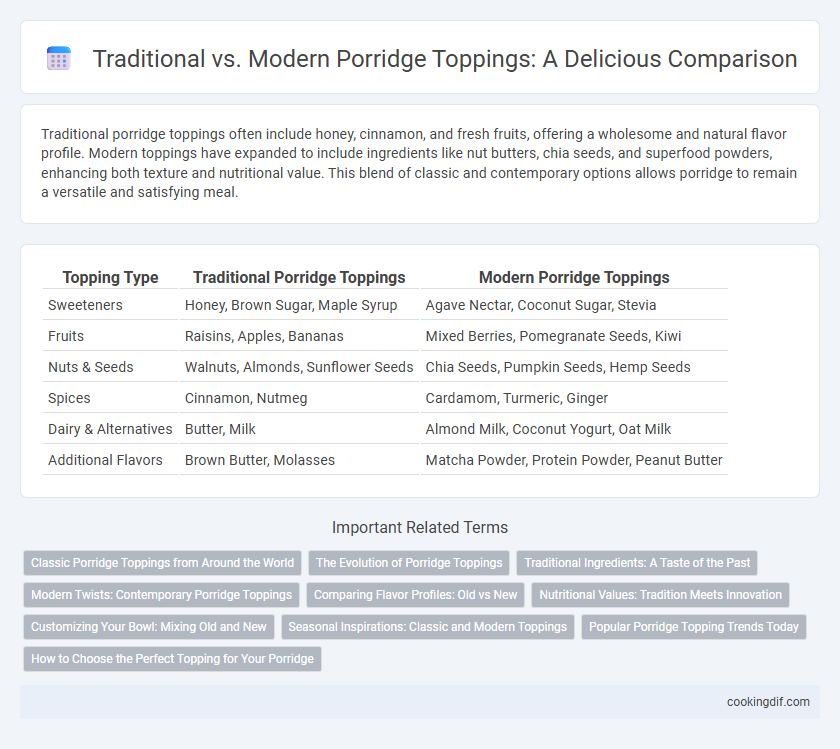 Traditional vs. Modern Porridge Toppings: A Delicious Comparison

Traditional porridge toppings often include honey, cinnamon, and fresh fruits, offering a wholesome and natural flavor profile. Modern toppings have expanded to include ingredients like nut butters, chia seeds, and superfood powders, enhancing both texture and nutritional value. This blend of classic and contemporary options allows porridge to remain a versatile and satisfying meal.

| Topping Type | Traditional Porridge Toppings | Modern Porridge Toppings |
|---|---|---|
| Sweeteners | Honey, Brown Sugar, Maple Syrup | Agave Nectar, Coconut Sugar, Stevia |
| Fruits | Raisins, Apples, Bananas | Mixed Berries, Pomegranate Seeds, Kiwi |
| Nuts & Seeds | Walnuts, Almonds, Sunflower Seeds | Chia Seeds, Pumpkin Seeds, Hemp Seeds |
| Spices | Cinnamon, Nutmeg | Cardamom, Turmeric, Ginger |
| Dairy & Alternatives | Butter, Milk | Almond Milk, Coconut Yogurt, Oat Milk |
| Additional Flavors | Brown Butter, Molasses | Matcha Powder, Protein Powder, Peanut Butter |

Important Related Terms

Classic Porridge Toppings from Around the World
The Evolution of Porridge Toppings
Traditional Ingredients: A Taste of the Past
Modern Twists: Contemporary Porridge Toppings
Comparing Flavor Profiles: Old vs New
Nutritional Values: Tradition Meets Innovation
Customizing Your Bowl: Mixing Old and New
Seasonal Inspirations: Classic and Modern Toppings
Popular Porridge Topping Trends Today
How to Choose the Perfect Topping for Your Porridge

cookingdif.com