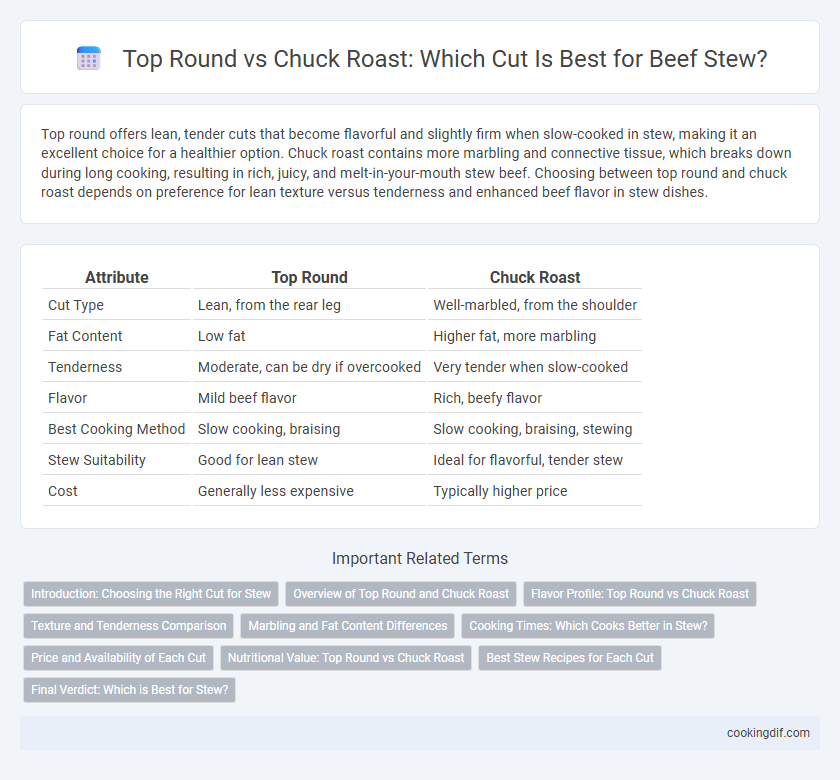 Top Round vs Chuck Roast: Which Cut Is Best for Beef Stew?

Top round offers lean, tender cuts that become flavorful and slightly firm when slow-cooked in stew, making it an excellent choice for a healthier option. Chuck roast contains more marbling and connective tissue, which breaks down during long cooking, resulting in rich, juicy, and melt-in-your-mouth stew beef. Choosing between top round and chuck roast depends on preference for lean texture versus tenderness and enhanced beef flavor in stew dishes.

| Attribute | Top Round | Chuck Roast |
|---|---|---|
| Cut Type | Lean, from the rear leg | Well-marbled, from the shoulder |
| Fat Content | Low fat | Higher fat, more marbling |
| Tenderness | Moderate, can be dry if overcooked | Very tender when slow-cooked |
| Flavor | Mild beef flavor | Rich, beefy flavor |
| Best Cooking Method | Slow cooking, braising | Slow cooking, braising, stewing |
| Stew Suitability | Good for lean stew | Ideal for flavorful, tender stew |
| Cost | Generally less expensive | Typically higher price |

Important Related Terms

Introduction: Choosing the Right Cut for Stew
Overview of Top Round and Chuck Roast
Flavor Profile: Top Round vs Chuck Roast
Texture and Tenderness Comparison
Marbling and Fat Content Differences
Cooking Times: Which Cooks Better in Stew?
Price and Availability of Each Cut
Nutritional Value: Top Round vs Chuck Roast
Best Stew Recipes for Each Cut
Final Verdict: Which is Best for Stew?

cookingdif.com