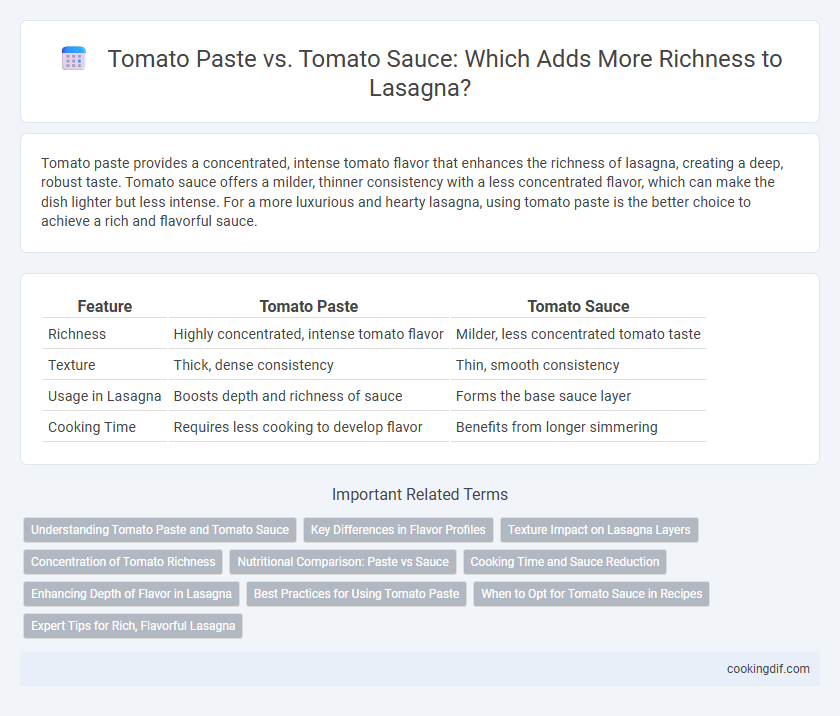 Tomato Paste vs. Tomato Sauce: Which Adds More Richness to Lasagna?

Tomato paste provides a concentrated, intense tomato flavor that enhances the richness of lasagna, creating a deep, robust taste. Tomato sauce offers a milder, thinner consistency with a less concentrated flavor, which can make the dish lighter but less intense. For a more luxurious and hearty lasagna, using tomato paste is the better choice to achieve a rich and flavorful sauce.

| Feature | Tomato Paste | Tomato Sauce |
|---|---|---|
| Richness | Highly concentrated, intense tomato flavor | Milder, less concentrated tomato taste |
| Texture | Thick, dense consistency | Thin, smooth consistency |
| Usage in Lasagna | Boosts depth and richness of sauce | Forms the base sauce layer |
| Cooking Time | Requires less cooking to develop flavor | Benefits from longer simmering |

Important Related Terms

Understanding Tomato Paste and Tomato Sauce
Key Differences in Flavor Profiles
Texture Impact on Lasagna Layers
Concentration of Tomato Richness
Nutritional Comparison: Paste vs Sauce
Cooking Time and Sauce Reduction
Enhancing Depth of Flavor in Lasagna
Best Practices for Using Tomato Paste
When to Opt for Tomato Sauce in Recipes
Expert Tips for Rich, Flavorful Lasagna

cookingdif.com