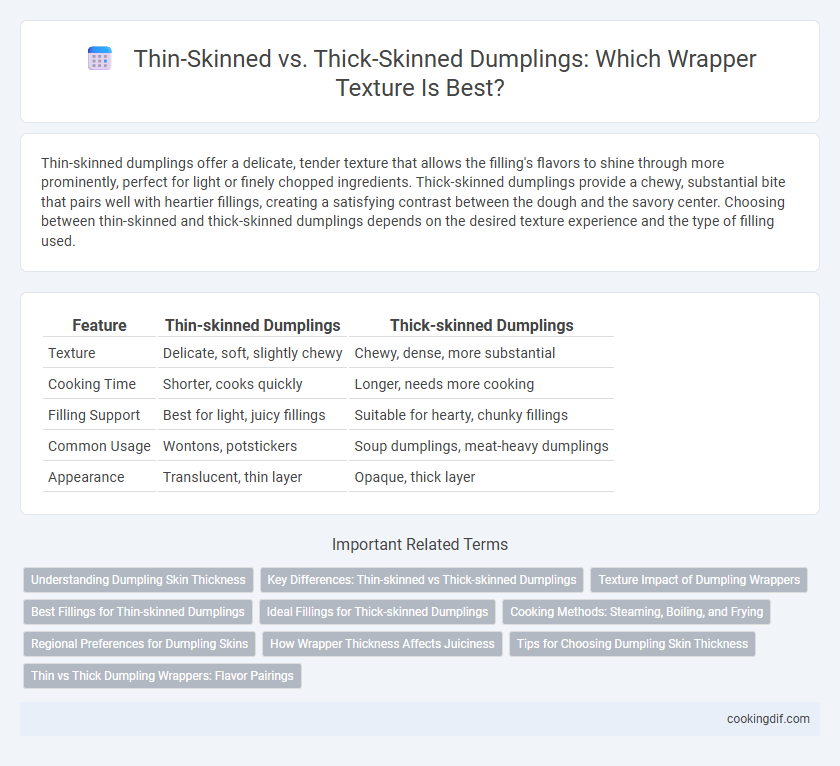 Thin-Skinned vs. Thick-Skinned Dumplings: Which Wrapper Texture Is Best?

Thin-skinned dumplings offer a delicate, tender texture that allows the filling's flavors to shine through more prominently, perfect for light or finely chopped ingredients. Thick-skinned dumplings provide a chewy, substantial bite that pairs well with heartier fillings, creating a satisfying contrast between the dough and the savory center. Choosing between thin-skinned and thick-skinned dumplings depends on the desired texture experience and the type of filling used.

| Feature | Thin-skinned Dumplings | Thick-skinned Dumplings |
|---|---|---|
| Texture | Delicate, soft, slightly chewy | Chewy, dense, more substantial |
| Cooking Time | Shorter, cooks quickly | Longer, needs more cooking |
| Filling Support | Best for light, juicy fillings | Suitable for hearty, chunky fillings |
| Common Usage | Wontons, potstickers | Soup dumplings, meat-heavy dumplings |
| Appearance | Translucent, thin layer | Opaque, thick layer |

Important Related Terms

Understanding Dumpling Skin Thickness
Key Differences: Thin-skinned vs Thick-skinned Dumplings
Texture Impact of Dumpling Wrappers
Best Fillings for Thin-skinned Dumplings
Ideal Fillings for Thick-skinned Dumplings
Cooking Methods: Steaming, Boiling, and Frying
Regional Preferences for Dumpling Skins
How Wrapper Thickness Affects Juiciness
Tips for Choosing Dumpling Skin Thickness
Thin vs Thick Dumpling Wrappers: Flavor Pairings

cookingdif.com