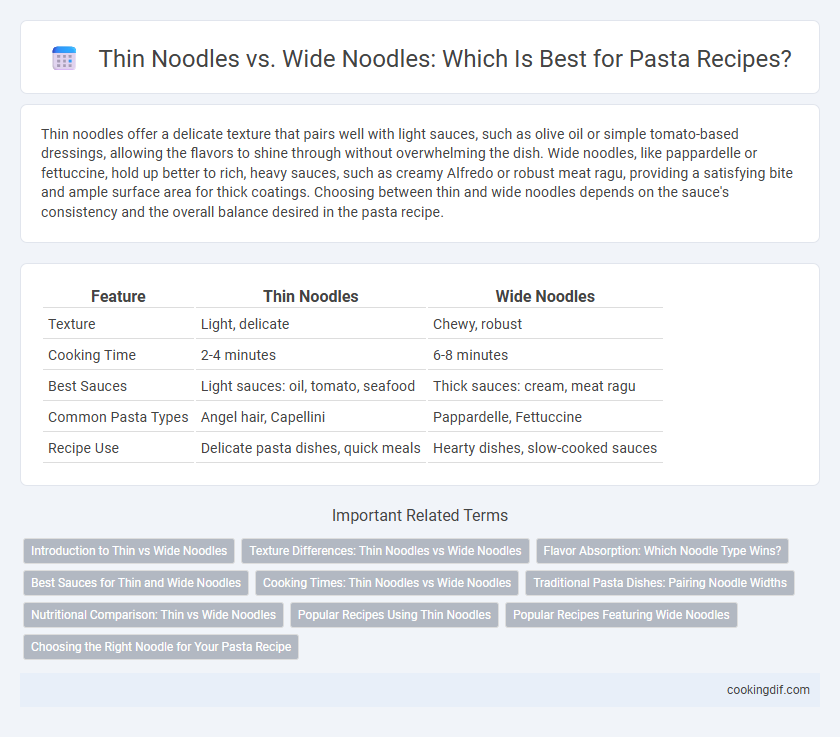 Thin Noodles vs. Wide Noodles: Which Is Best for Pasta Recipes?

Thin noodles offer a delicate texture that pairs well with light sauces, such as olive oil or simple tomato-based dressings, allowing the flavors to shine through without overwhelming the dish. Wide noodles, like pappardelle or fettuccine, hold up better to rich, heavy sauces, such as creamy Alfredo or robust meat ragu, providing a satisfying bite and ample surface area for thick coatings. Choosing between thin and wide noodles depends on the sauce's consistency and the overall balance desired in the pasta recipe.

| Feature | Thin Noodles | Wide Noodles |
|---|---|---|
| Texture | Light, delicate | Chewy, robust |
| Cooking Time | 2-4 minutes | 6-8 minutes |
| Best Sauces | Light sauces: oil, tomato, seafood | Thick sauces: cream, meat ragu |
| Common Pasta Types | Angel hair, Capellini | Pappardelle, Fettuccine |
| Recipe Use | Delicate pasta dishes, quick meals | Hearty dishes, slow-cooked sauces |

Important Related Terms

Introduction to Thin vs Wide Noodles
Texture Differences: Thin Noodles vs Wide Noodles
Flavor Absorption: Which Noodle Type Wins?
Best Sauces for Thin and Wide Noodles
Cooking Times: Thin Noodles vs Wide Noodles
Traditional Pasta Dishes: Pairing Noodle Widths
Nutritional Comparison: Thin vs Wide Noodles
Popular Recipes Using Thin Noodles
Popular Recipes Featuring Wide Noodles
Choosing the Right Noodle for Your Pasta Recipe

cookingdif.com