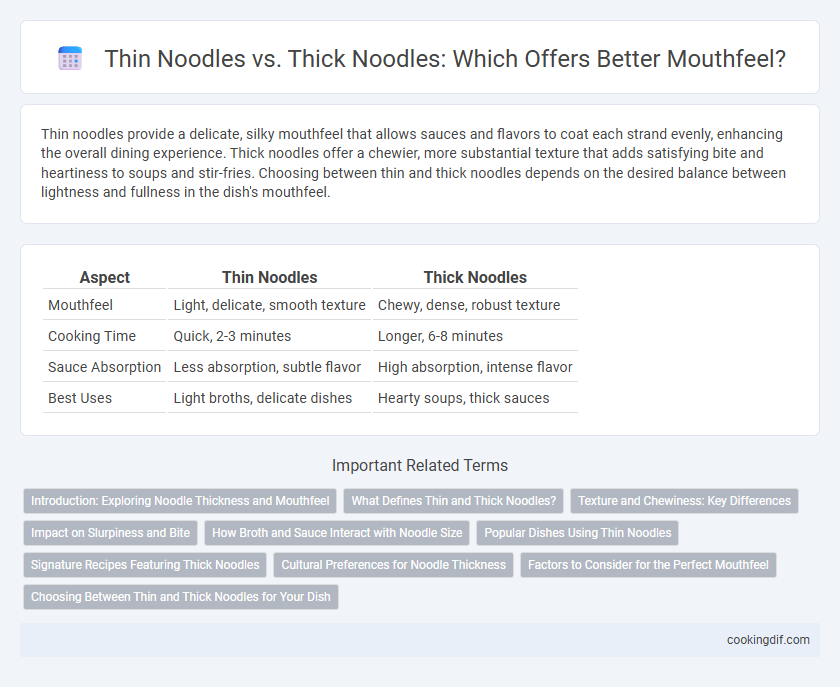 Thin Noodles vs. Thick Noodles: Which Offers Better Mouthfeel?

Thin noodles provide a delicate, silky mouthfeel that allows sauces and flavors to coat each strand evenly, enhancing the overall dining experience. Thick noodles offer a chewier, more substantial texture that adds satisfying bite and heartiness to soups and stir-fries. Choosing between thin and thick noodles depends on the desired balance between lightness and fullness in the dish's mouthfeel.

| Aspect | Thin Noodles | Thick Noodles |
|---|---|---|
| Mouthfeel | Light, delicate, smooth texture | Chewy, dense, robust texture |
| Cooking Time | Quick, 2-3 minutes | Longer, 6-8 minutes |
| Sauce Absorption | Less absorption, subtle flavor | High absorption, intense flavor |
| Best Uses | Light broths, delicate dishes | Hearty soups, thick sauces |

Important Related Terms

Introduction: Exploring Noodle Thickness and Mouthfeel
What Defines Thin and Thick Noodles?
Texture and Chewiness: Key Differences
Impact on Slurpiness and Bite
How Broth and Sauce Interact with Noodle Size
Popular Dishes Using Thin Noodles
Signature Recipes Featuring Thick Noodles
Cultural Preferences for Noodle Thickness
Factors to Consider for the Perfect Mouthfeel
Choosing Between Thin and Thick Noodles for Your Dish

cookingdif.com