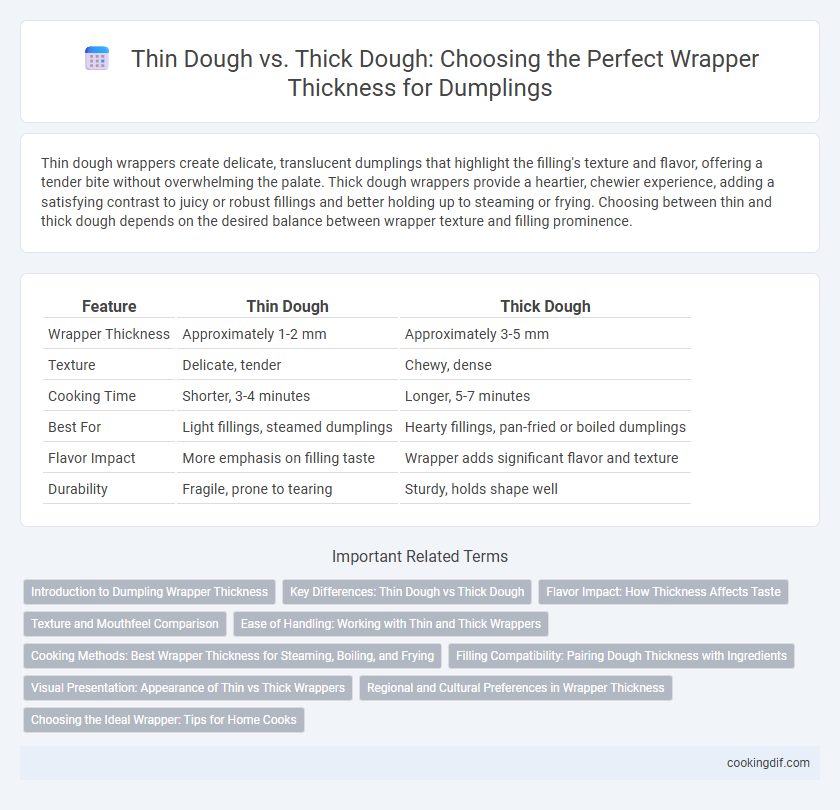 Thin Dough vs. Thick Dough: Choosing the Perfect Wrapper Thickness for Dumplings

Thin dough wrappers create delicate, translucent dumplings that highlight the filling's texture and flavor, offering a tender bite without overwhelming the palate. Thick dough wrappers provide a heartier, chewier experience, adding a satisfying contrast to juicy or robust fillings and better holding up to steaming or frying. Choosing between thin and thick dough depends on the desired balance between wrapper texture and filling prominence.

| Feature | Thin Dough | Thick Dough |
|---|---|---|
| Wrapper Thickness | Approximately 1-2 mm | Approximately 3-5 mm |
| Texture | Delicate, tender | Chewy, dense |
| Cooking Time | Shorter, 3-4 minutes | Longer, 5-7 minutes |
| Best For | Light fillings, steamed dumplings | Hearty fillings, pan-fried or boiled dumplings |
| Flavor Impact | More emphasis on filling taste | Wrapper adds significant flavor and texture |
| Durability | Fragile, prone to tearing | Sturdy, holds shape well |

Important Related Terms

Introduction to Dumpling Wrapper Thickness
Key Differences: Thin Dough vs Thick Dough
Flavor Impact: How Thickness Affects Taste
Texture and Mouthfeel Comparison
Ease of Handling: Working with Thin and Thick Wrappers
Cooking Methods: Best Wrapper Thickness for Steaming, Boiling, and Frying
Filling Compatibility: Pairing Dough Thickness with Ingredients
Visual Presentation: Appearance of Thin vs Thick Wrappers
Regional and Cultural Preferences in Wrapper Thickness
Choosing the Ideal Wrapper: Tips for Home Cooks

cookingdif.com