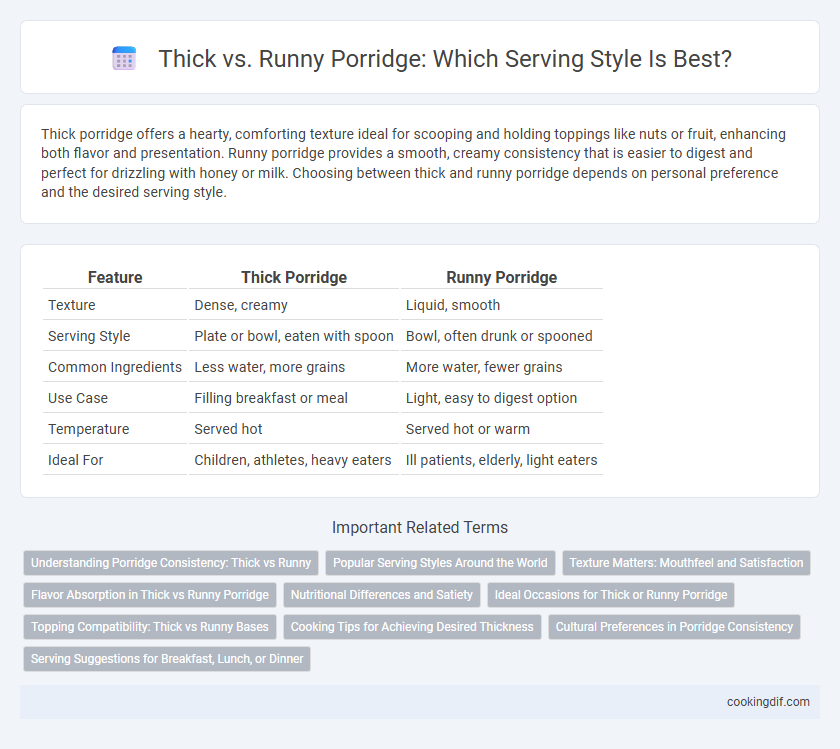 Thick vs. Runny Porridge: Which Serving Style Is Best?

Thick porridge offers a hearty, comforting texture ideal for scooping and holding toppings like nuts or fruit, enhancing both flavor and presentation. Runny porridge provides a smooth, creamy consistency that is easier to digest and perfect for drizzling with honey or milk. Choosing between thick and runny porridge depends on personal preference and the desired serving style.

| Feature | Thick Porridge | Runny Porridge |
|---|---|---|
| Texture | Dense, creamy | Liquid, smooth |
| Serving Style | Plate or bowl, eaten with spoon | Bowl, often drunk or spooned |
| Common Ingredients | Less water, more grains | More water, fewer grains |
| Use Case | Filling breakfast or meal | Light, easy to digest option |
| Temperature | Served hot | Served hot or warm |
| Ideal For | Children, athletes, heavy eaters | Ill patients, elderly, light eaters |

Important Related Terms

Understanding Porridge Consistency: Thick vs Runny

Popular Serving Styles Around the World

Texture Matters: Mouthfeel and Satisfaction

Flavor Absorption in Thick vs Runny Porridge

Nutritional Differences and Satiety

Ideal Occasions for Thick or Runny Porridge

Topping Compatibility: Thick vs Runny Bases

Cooking Tips for Achieving Desired Thickness

Cultural Preferences in Porridge Consistency

Serving Suggestions for Breakfast, Lunch, or Dinner

cookingdif.com