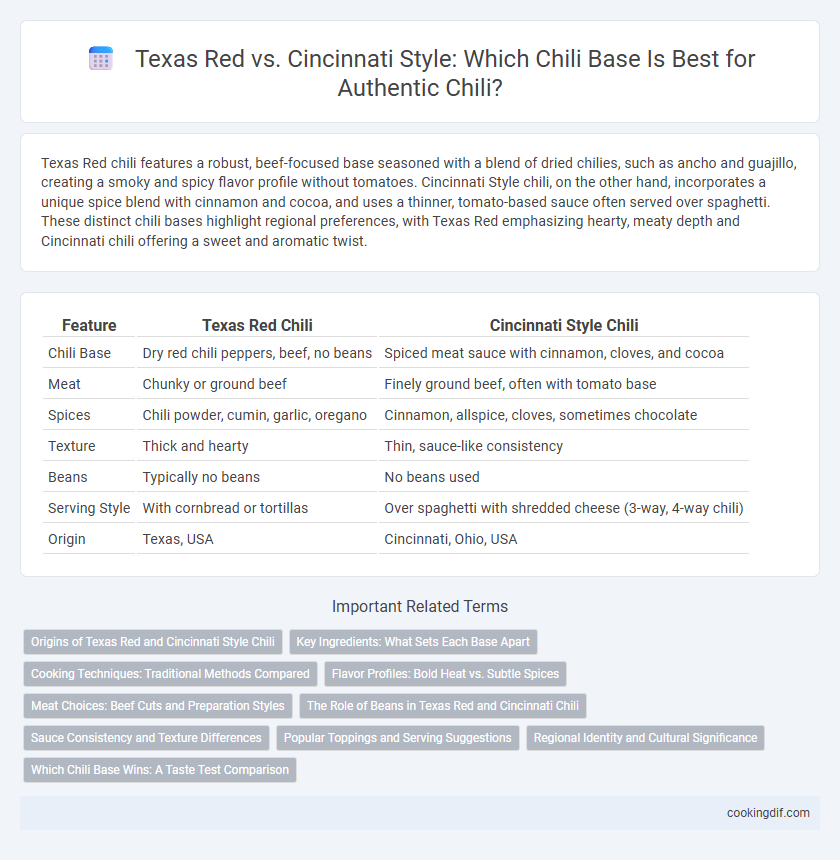 Texas Red vs. Cincinnati Style: Which Chili Base Is Best for Authentic Chili?

Texas Red chili features a robust, beef-focused base seasoned with a blend of dried chilies, such as ancho and guajillo, creating a smoky and spicy flavor profile without tomatoes. Cincinnati Style chili, on the other hand, incorporates a unique spice blend with cinnamon and cocoa, and uses a thinner, tomato-based sauce often served over spaghetti. These distinct chili bases highlight regional preferences, with Texas Red emphasizing hearty, meaty depth and Cincinnati chili offering a sweet and aromatic twist.

| Feature | Texas Red Chili | Cincinnati Style Chili |
|---|---|---|
| Chili Base | Dry red chili peppers, beef, no beans | Spiced meat sauce with cinnamon, cloves, and cocoa |
| Meat | Chunky or ground beef | Finely ground beef, often with tomato base |
| Spices | Chili powder, cumin, garlic, oregano | Cinnamon, allspice, cloves, sometimes chocolate |
| Texture | Thick and hearty | Thin, sauce-like consistency |
| Beans | Typically no beans | No beans used |
| Serving Style | With cornbread or tortillas | Over spaghetti with shredded cheese (3-way, 4-way chili) |
| Origin | Texas, USA | Cincinnati, Ohio, USA |

Important Related Terms

Origins of Texas Red and Cincinnati Style Chili
Key Ingredients: What Sets Each Base Apart
Cooking Techniques: Traditional Methods Compared
Flavor Profiles: Bold Heat vs. Subtle Spices
Meat Choices: Beef Cuts and Preparation Styles
The Role of Beans in Texas Red and Cincinnati Chili
Sauce Consistency and Texture Differences
Popular Toppings and Serving Suggestions
Regional Identity and Cultural Significance
Which Chili Base Wins: A Taste Test Comparison

cookingdif.com