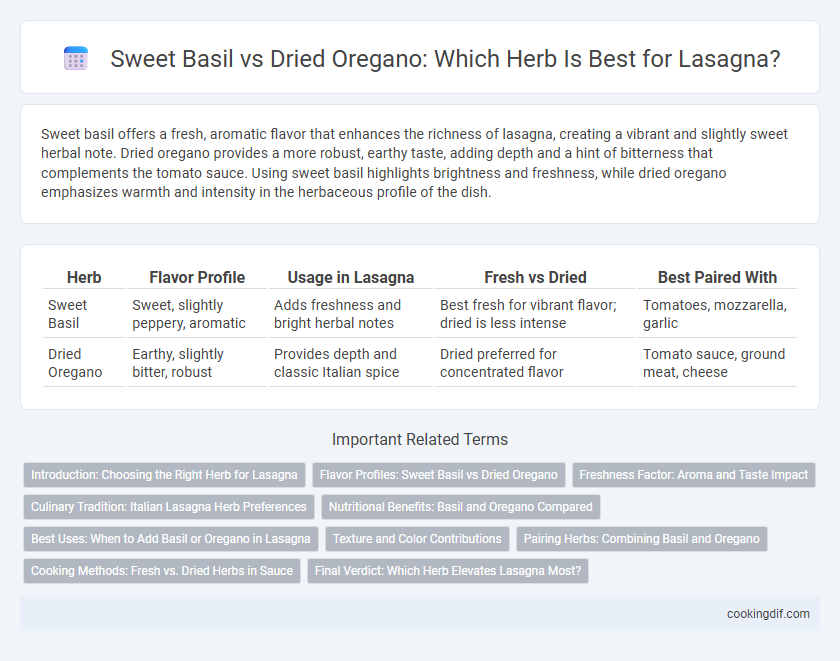 Sweet Basil vs Dried Oregano: Which Herb Is Best for Lasagna?

Sweet basil offers a fresh, aromatic flavor that enhances the richness of lasagna, creating a vibrant and slightly sweet herbal note. Dried oregano provides a more robust, earthy taste, adding depth and a hint of bitterness that complements the tomato sauce. Using sweet basil highlights brightness and freshness, while dried oregano emphasizes warmth and intensity in the herbaceous profile of the dish.

| Herb | Flavor Profile | Usage in Lasagna | Fresh vs Dried | Best Paired With |
|---|---|---|---|---|
| Sweet Basil | Sweet, slightly peppery, aromatic | Adds freshness and bright herbal notes | Best fresh for vibrant flavor; dried is less intense | Tomatoes, mozzarella, garlic |
| Dried Oregano | Earthy, slightly bitter, robust | Provides depth and classic Italian spice | Dried preferred for concentrated flavor | Tomato sauce, ground meat, cheese |

Important Related Terms

Introduction: Choosing the Right Herb for Lasagna
Flavor Profiles: Sweet Basil vs Dried Oregano
Freshness Factor: Aroma and Taste Impact
Culinary Tradition: Italian Lasagna Herb Preferences
Nutritional Benefits: Basil and Oregano Compared
Best Uses: When to Add Basil or Oregano in Lasagna
Texture and Color Contributions
Pairing Herbs: Combining Basil and Oregano
Cooking Methods: Fresh vs. Dried Herbs in Sauce
Final Verdict: Which Herb Elevates Lasagna Most?

cookingdif.com